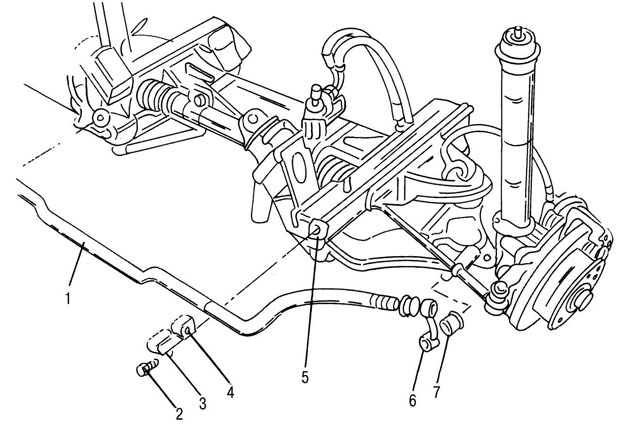 1
2
3
4
5
6
7