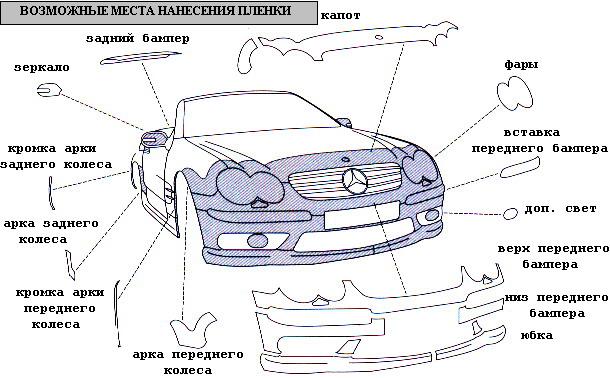 ВОЗМОЖНЫЕ МЕСТА НАНЕСЕНИЯ ПЛЕНКИ

капот

задний бампер

зеркало

фары

вставка переднего бампера

кромка арки заднего колеса

доп. свет

арка заднего колеса

верх переднего бампера

кромка арки переднего колеса

низ переднего бампера

юбка

арка переднего колеса