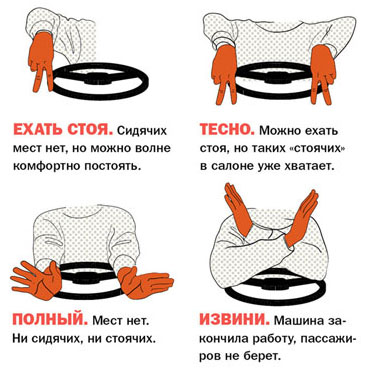 ЕХАТЬ СТОЯ. Сидячих мест нет, но можно волне комфортно постоять.

ТЕСНО. Можно ехать стоя, но таких «стоячих» в салоне уже хватает.

ПОЛНЫЙ. Мест нет. Ни сидячих, ни стоячих.

ИЗВИНИ. Машина закончила работу, пассажиров не берет.