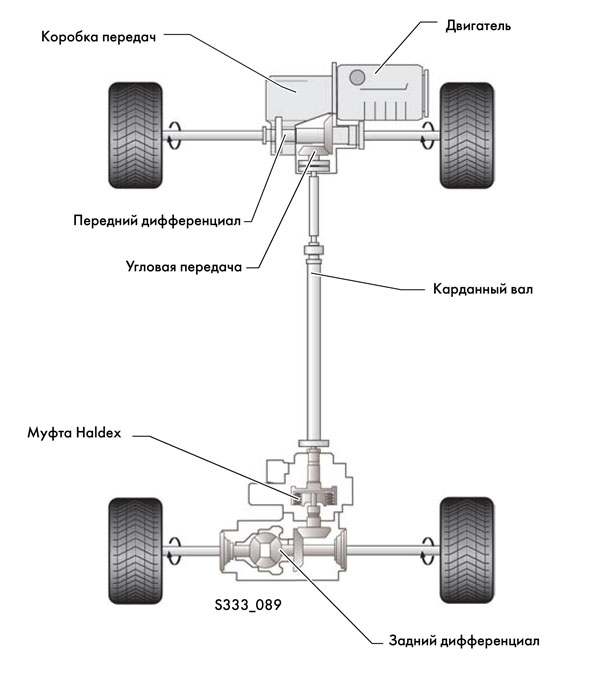 Коробка передач

Двигатель

Передний дифференциал

Угловая передача

Карданный вал

Муфта Haldex

S333_089

Задний дифференциал