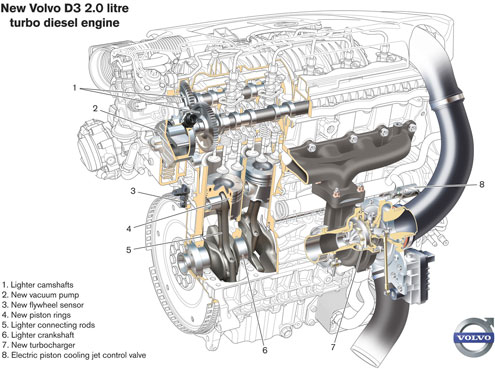 New Volvo D3 2.0 litre turbo diesel engine

1

2

3

4

5

6

7

8

1. Lighter camshafts
2. New vacuum pump
3. New flywheel sensor
4. New piston rings
5. Lighter connecting rods
6. Lighter crankshaft
7. New turbocharger
8. Electric piston cooling jet control valve

VOLVO