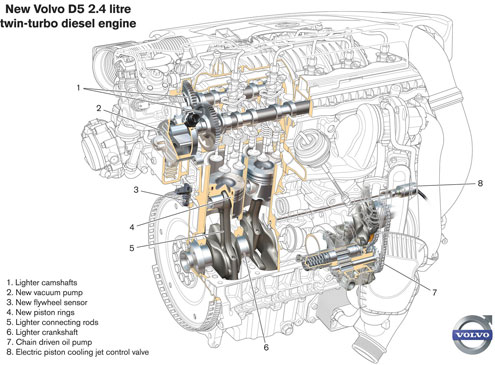 New Volvo D5 2.4 litre twin-turbo diesel engine

1

2

3

4

5

6

7

8

1. Lighter camshafts
2. New vacuum pump
3. New flywheel sensor
4. New piston rings
5. Lighter connecting rods
6. Lighter crankshaft
7. Chain driven oil pump
8. Electric piston cooling jet control valve

VOLVO