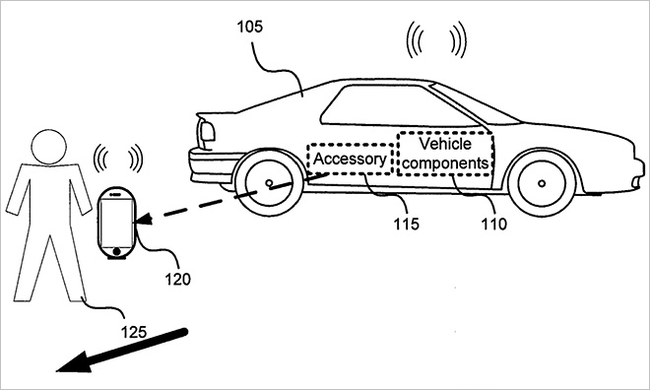 105

Accessory

Vehicle components

115

110

120

125