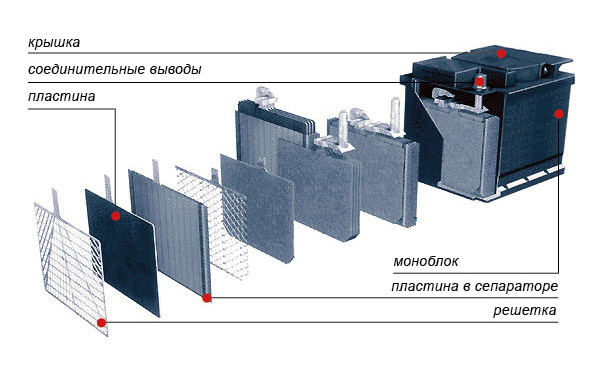 крышка
соединительные выводы
пластина
моноблок
пластина в сепараторе
решетка