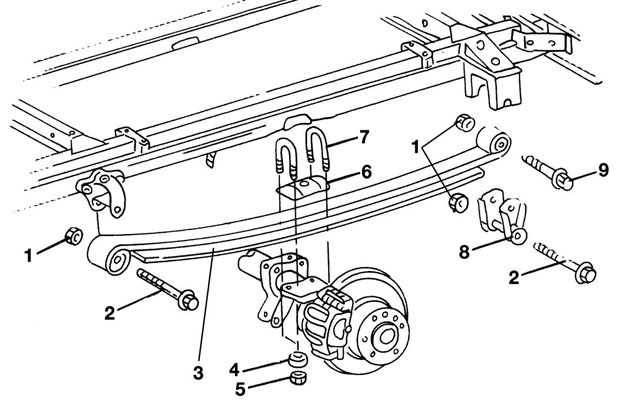 7
1
6
9
1
8
2
2
3
4
5