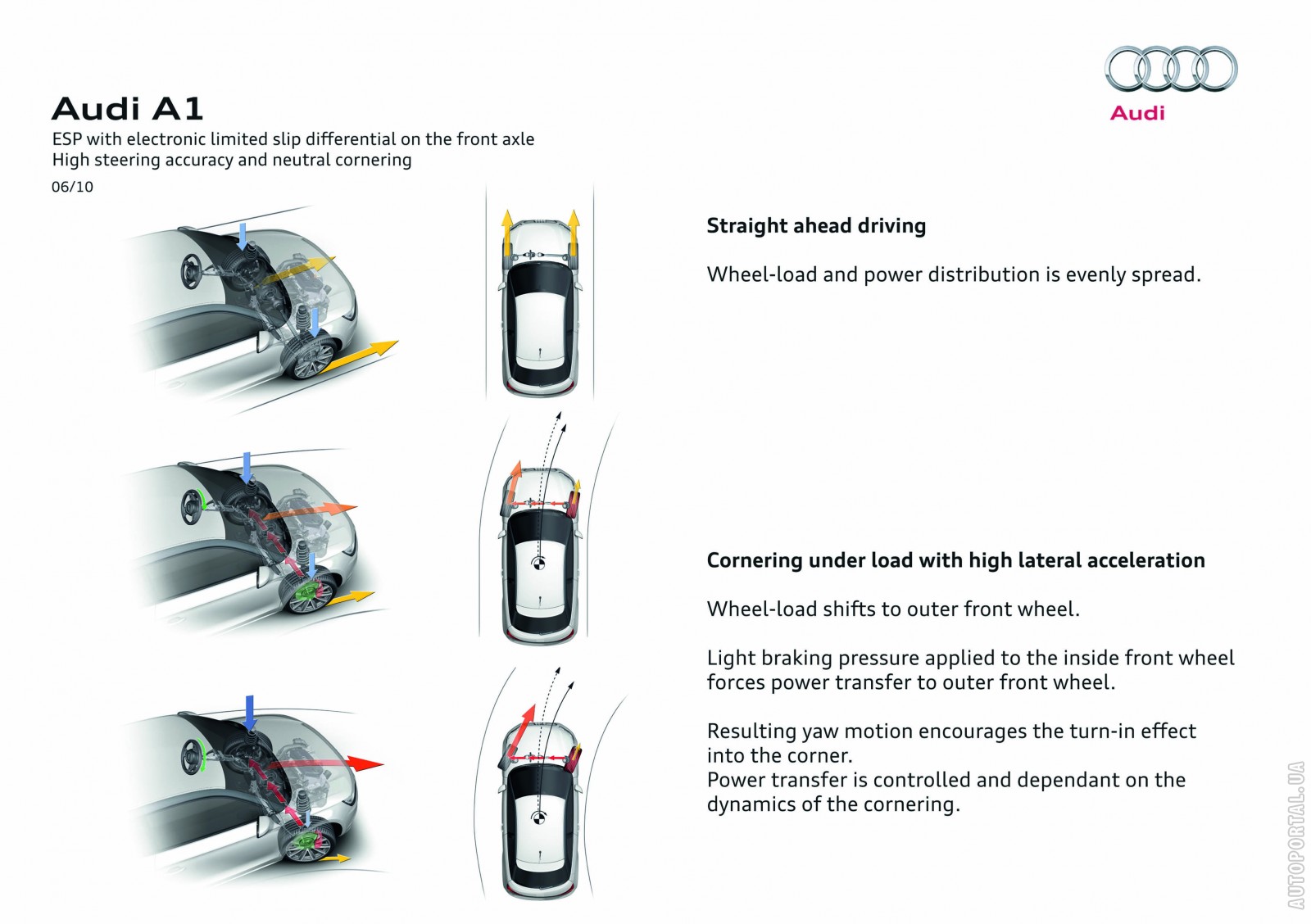 Audi A1
ESP with electronic limited slip differential on the front axle
High steering accuracy and neutral cornering
06/10

Audi

Straight ahead driving

Wheel-load and power distribution is evenly spread.

Cornering under load with high lateral acceleration

Wheel-load shifts to outer front wheel.

Light braking pressure applied to the inside front wheel forces power transfer to outer front wheel.

Resulting yaw motion encourages the turn-in effect into the corner.
Power transfer is controlled and dependant on the dynamics of the cornering.

AUTOPORTAL.UA