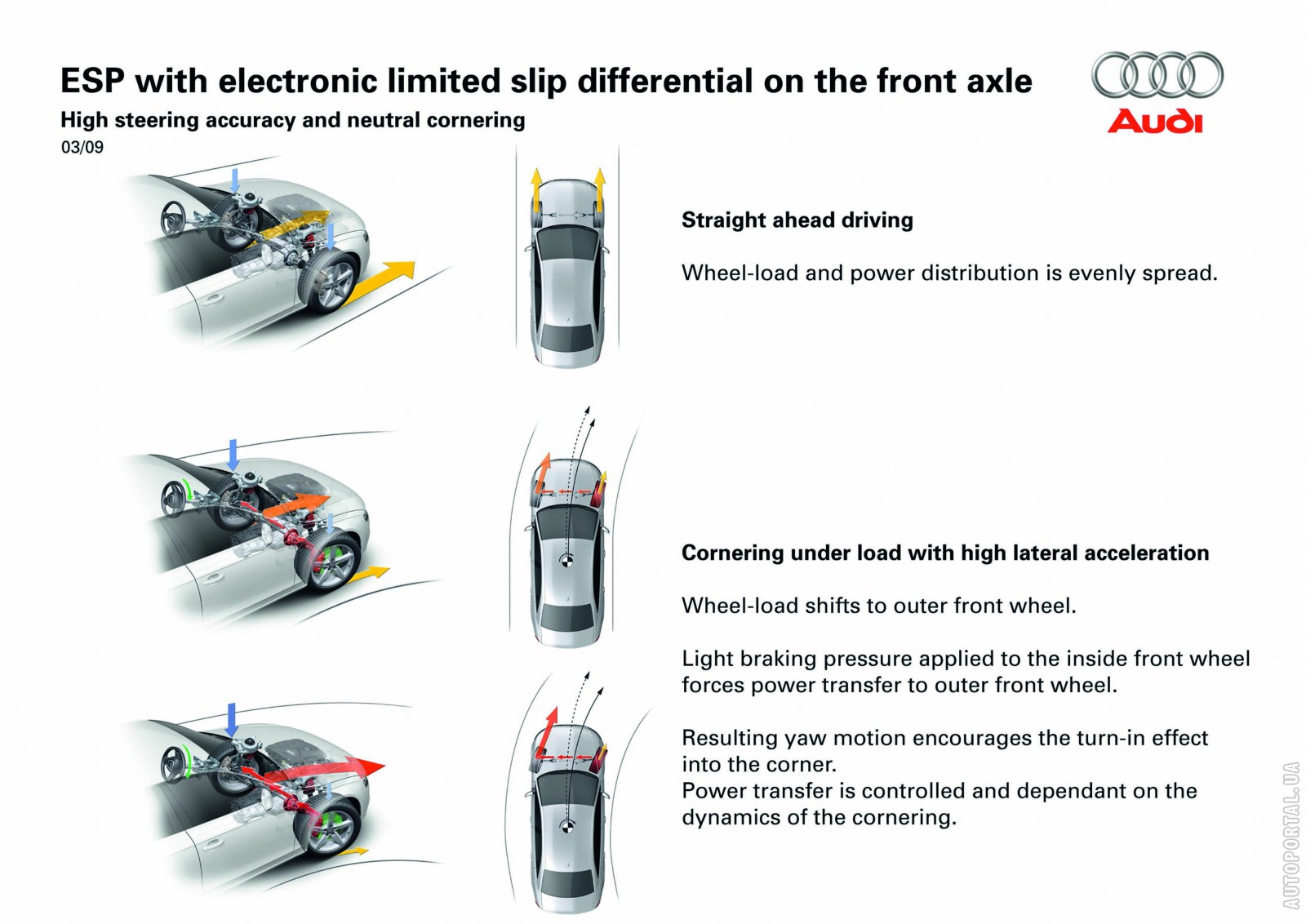 ESP with electronic limited slip differential on the front axle

High steering accuracy and neutral cornering

03/09

Audi

Straight ahead driving

Wheel-load and power distribution is evenly spread.

Cornering under load with high lateral acceleration

Wheel-load shifts to outer front wheel.

Light braking pressure applied to the inside front wheel forces power transfer to outer front wheel.

Resulting yaw motion encourages the turn-in effect into the corner.
Power transfer is controlled and dependant on the dynamics of the cornering.

AUTOPORTAL.UA