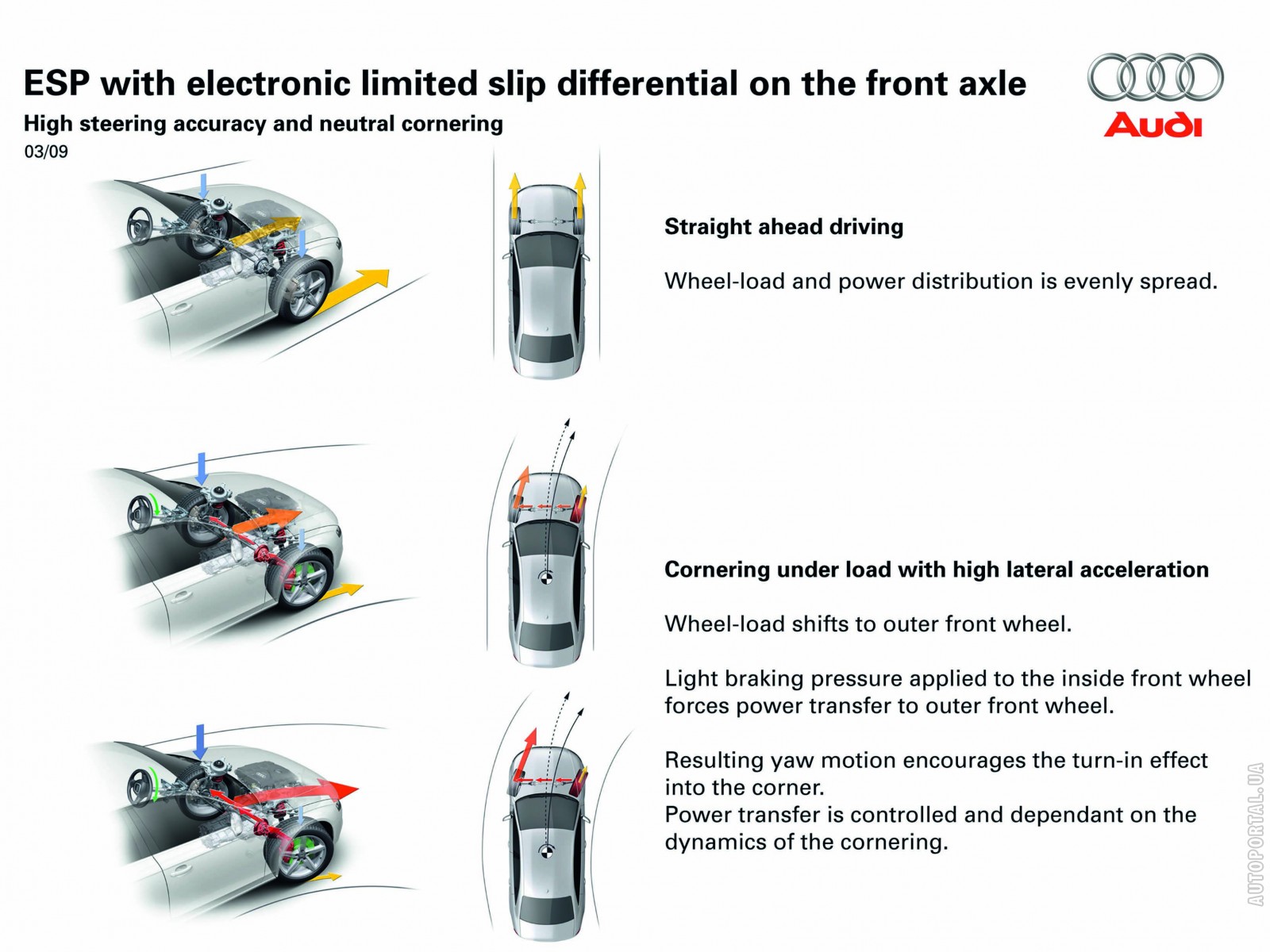 ESP with electronic limited slip differential on the front axle

High steering accuracy and neutral cornering

03/09

Audi

Straight ahead driving

Wheel-load and power distribution is evenly spread.

Cornering under load with high lateral acceleration

Wheel-load shifts to outer front wheel.

Light braking pressure applied to the inside front wheel forces power transfer to outer front wheel.

Resulting yaw motion encourages the turn-in effect into the corner.
Power transfer is controlled and dependant on the dynamics of the cornering.

AUTOPORTAL.UA