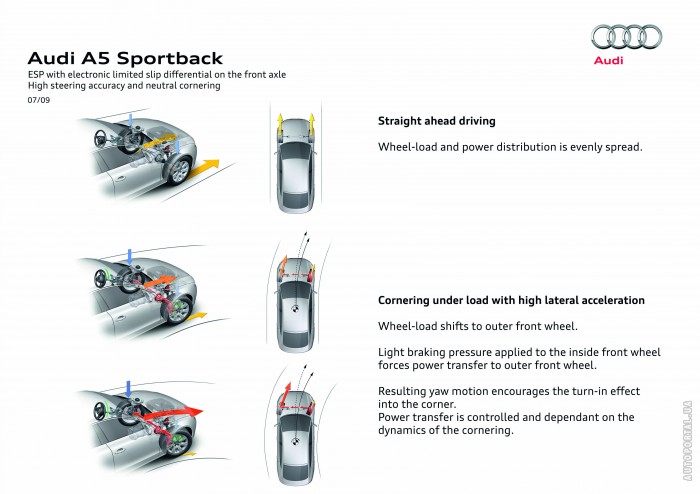 Audi A5 Sportback
ESP with electronic limited slip differential on the front axle
High steering accuracy and neutral cornering
07/09

Audi

Straight ahead driving

Wheel-load and power distribution is evenly spread.

Cornering under load with high lateral acceleration

Wheel-load shifts to outer front wheel.

Light braking pressure applied to the inside front wheel forces power transfer to outer front wheel.

Resulting yaw motion encourages the turn-in effect into the corner.
Power transfer is controlled and dependant on the dynamics of the cornering.

AUTOPORTAL.UA