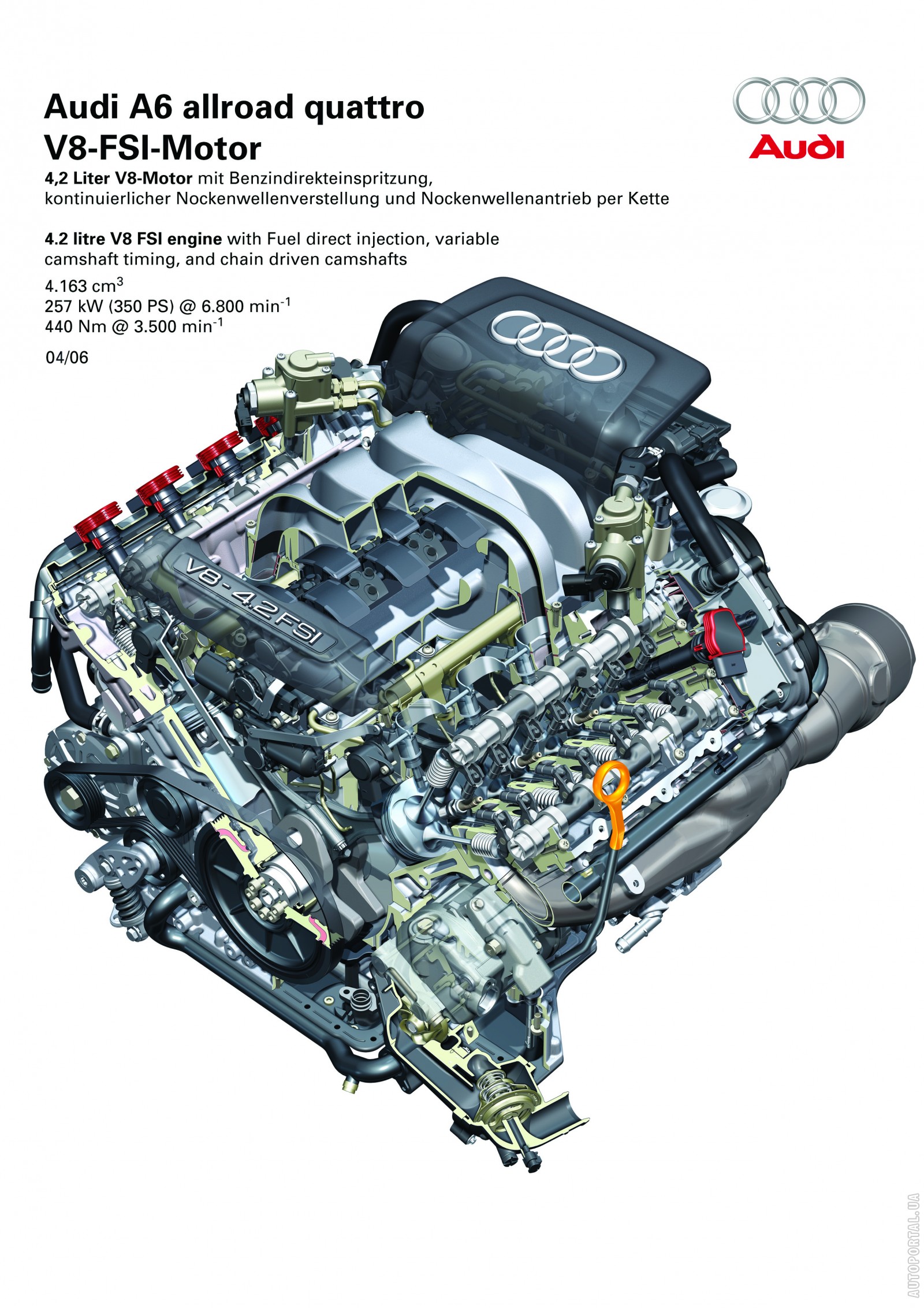 Audi A6 allroad quattro
V8-FSI-Motor

Audi

4,2 Liter V8-Motor mit Benzindirekteinspritzung, kontinuierlicher Nockenwellenverstellung und Nockenwellenantrieb per Kette

4.2 litre V8 FSI engine with Fuel direct injection, variable camshaft timing, and chain driven camshafts

4.163 $cm^3$
257 kW (350 PS) @ 6.800 $min^{-1}$
440 Nm @ 3.500 $min^{-1}$

04/06

V8-4.2 FSI

AUTOPORTAL.UA