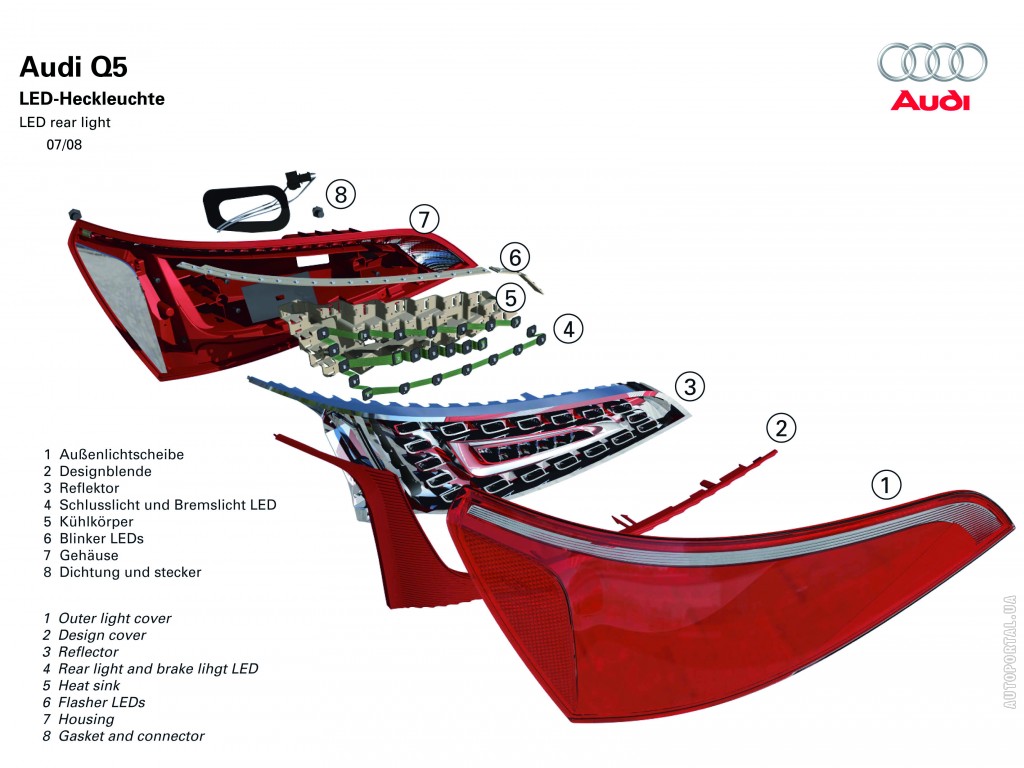 Audi Q5
LED-Heckleuchte
LED rear light
07/08

Audi

8
7
6
5
4
3
2
1

1 Außenlichtscheibe
2 Designblende
3 Reflektor
4 Schlusslicht und Bremslicht LED
5 Kühlkörper
6 Blinker LEDs
7 Gehäuse
8 Dichtung und stecker

1 Outer light cover
2 Design cover
3 Reflector
4 Rear light and brake lihgt LED
5 Heat sink
6 Flasher LEDs
7 Housing
8 Gasket and connector

AUTOPORTAL.UA