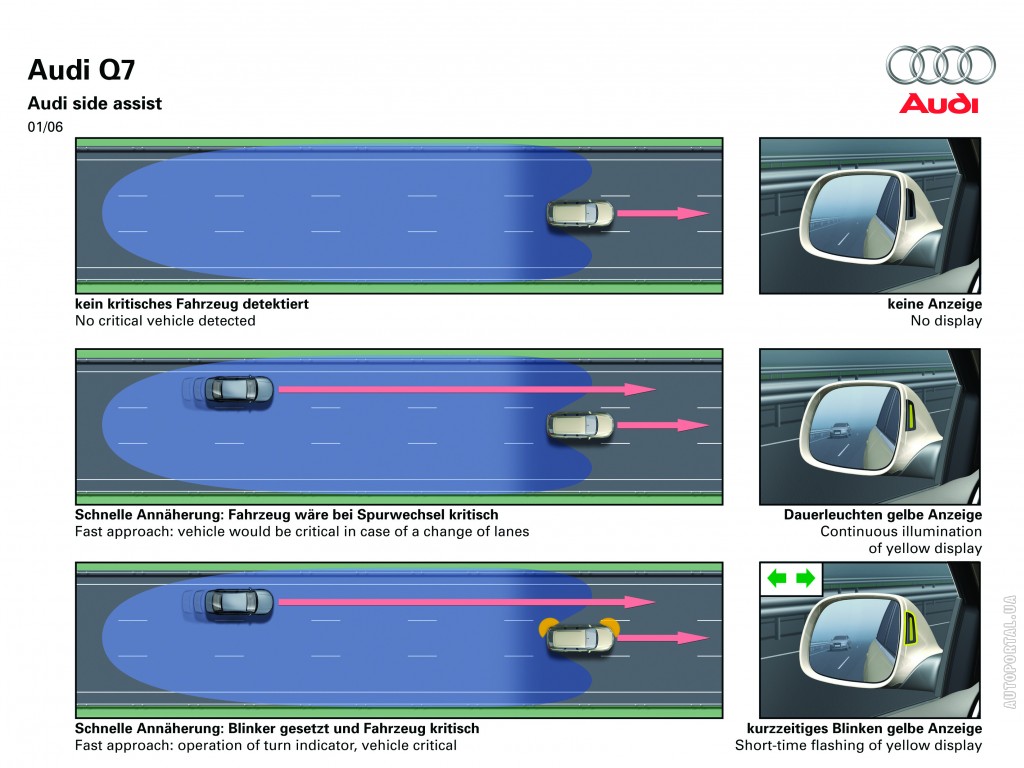 Audi Q7
Audi side assist
01/06

Audi

kein kritisches Fahrzeug detektiert
No critical vehicle detected

keine Anzeige
No display

Schnelle Annäherung: Fahrzeug wäre bei Spurwechsel kritisch
Fast approach: vehicle would be critical in case of a change of lanes

Dauerleuchten gelbe Anzeige
Continuous illumination of yellow display

Schnelle Annäherung: Blinker gesetzt und Fahrzeug kritisch
Fast approach: operation of turn indicator, vehicle critical

kurzzeitiges Blinken gelbe Anzeige
Short-time flashing of yellow display

AUTOPORTAL.UA