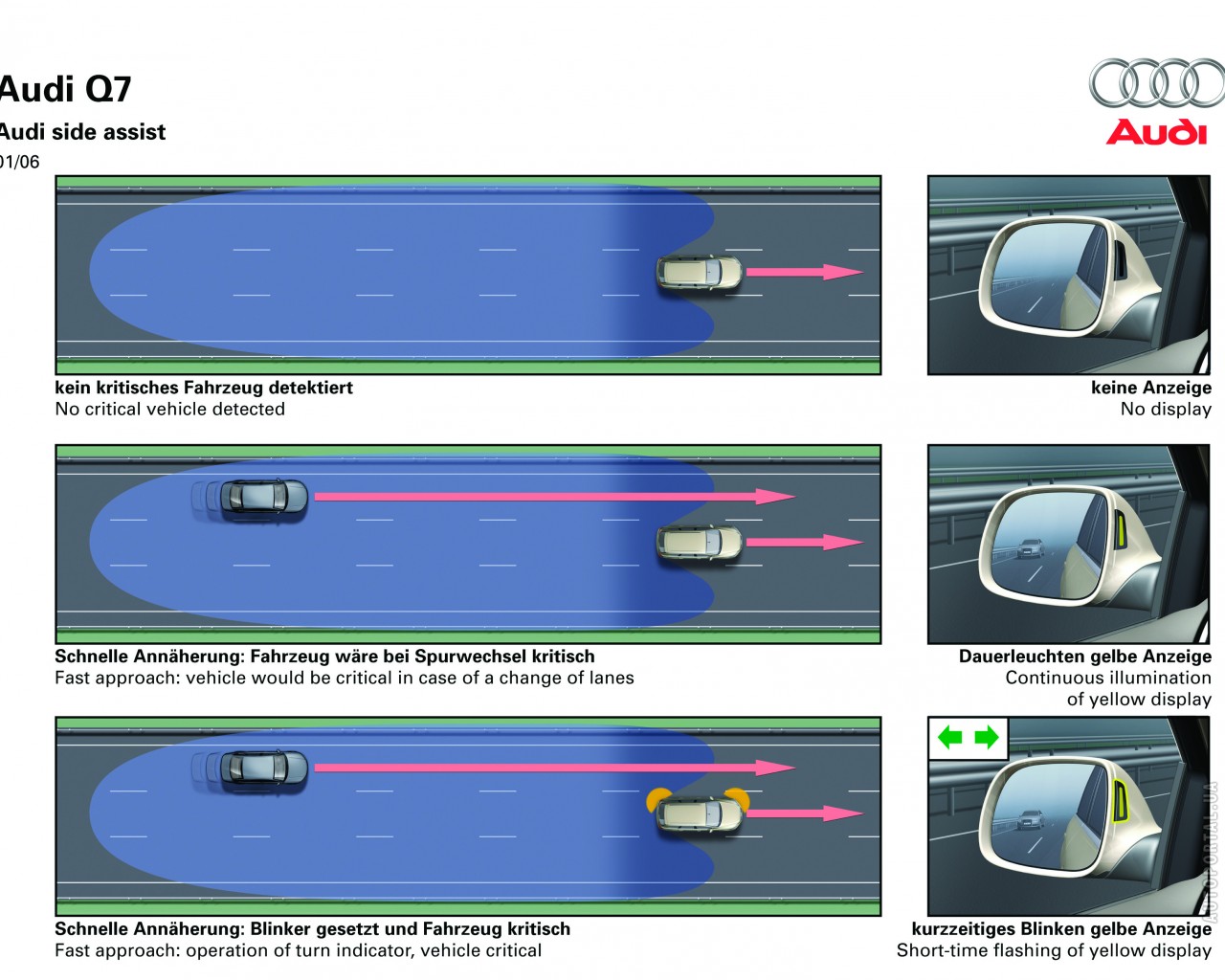 Audi Q7
Audi side assist
01/06

Audi

kein kritisches Fahrzeug detektiert
No critical vehicle detected

keine Anzeige
No display

Schnelle Annäherung: Fahrzeug wäre bei Spurwechsel kritisch
Fast approach: vehicle would be critical in case of a change of lanes

Dauerleuchten gelbe Anzeige
Continuous illumination of yellow display

Schnelle Annäherung: Blinker gesetzt und Fahrzeug kritisch
Fast approach: operation of turn indicator, vehicle critical

kurzzeitiges Blinken gelbe Anzeige
Short-time flashing of yellow display

AUTOPORTAL.UA