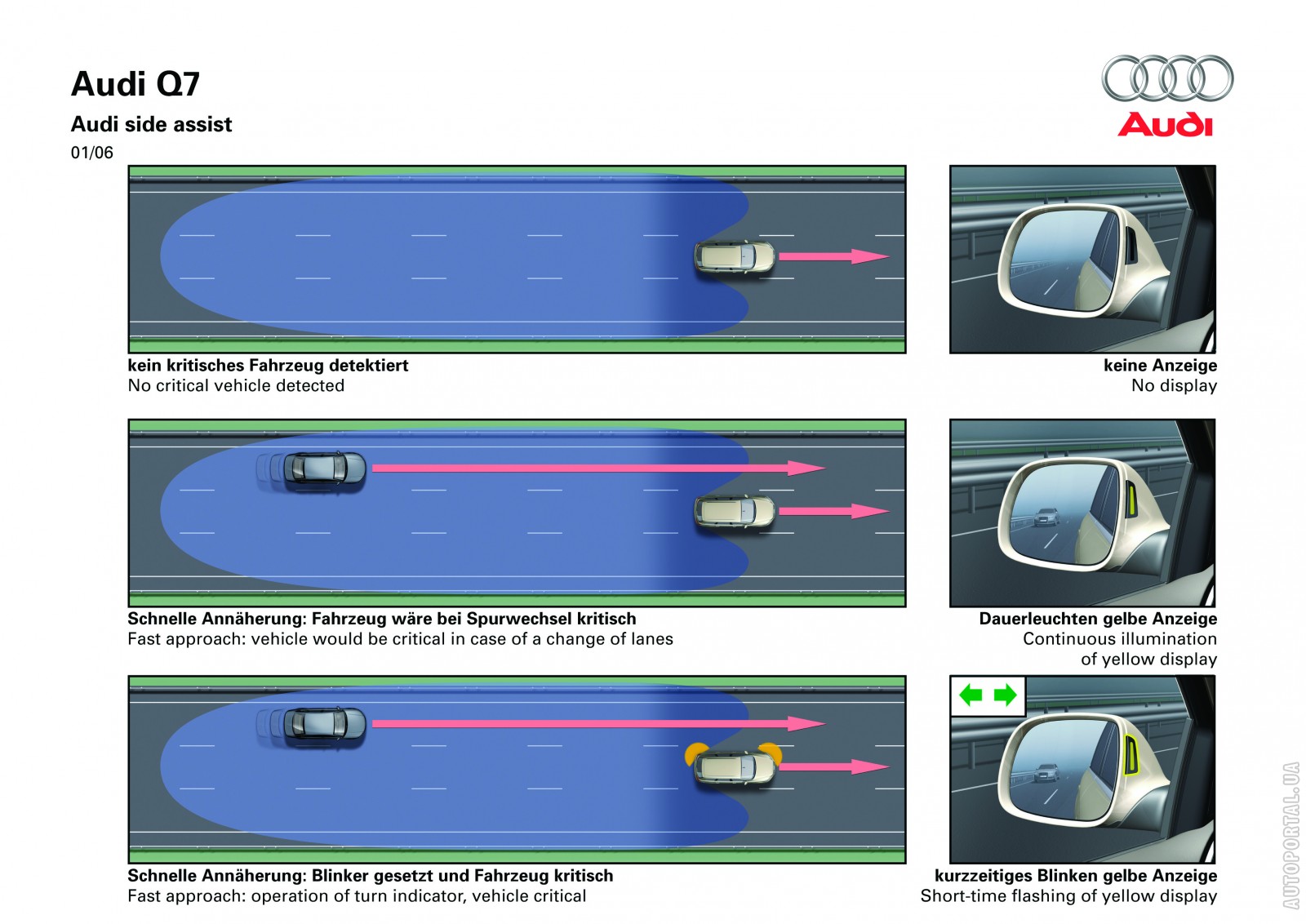 Audi Q7
Audi side assist
01/06

Audi

kein kritisches Fahrzeug detektiert
No critical vehicle detected

keine Anzeige
No display

Schnelle Annäherung: Fahrzeug wäre bei Spurwechsel kritisch
Fast approach: vehicle would be critical in case of a change of lanes

Dauerleuchten gelbe Anzeige
Continuous illumination of yellow display

Schnelle Annäherung: Blinker gesetzt und Fahrzeug kritisch
Fast approach: operation of turn indicator, vehicle critical

kurzzeitiges Blinken gelbe Anzeige
Short-time flashing of yellow display

AUTOPORTAL.UA