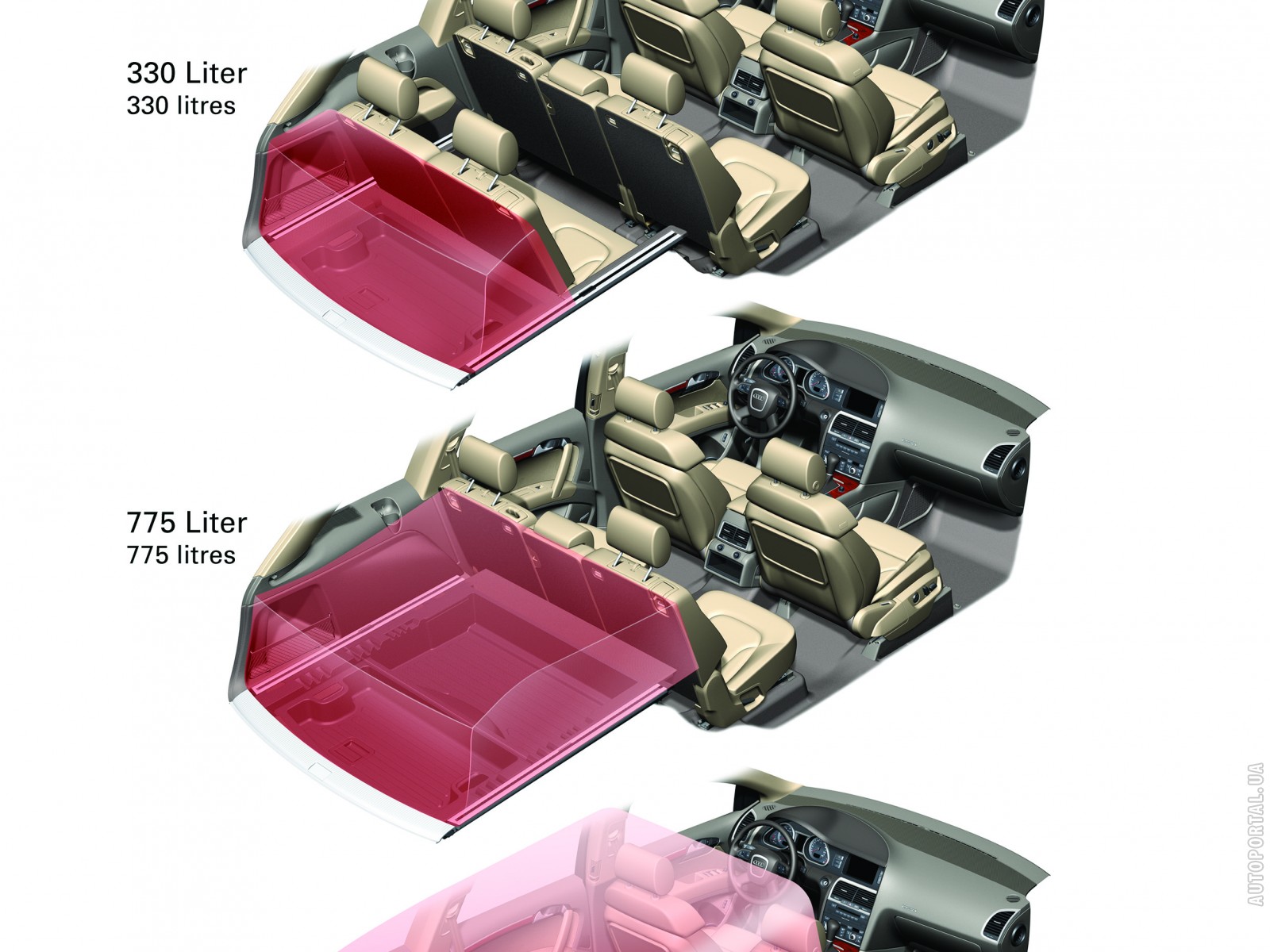 330 Liter
330 litres

775 Liter
775 litres

AUTOPORTAL.UA