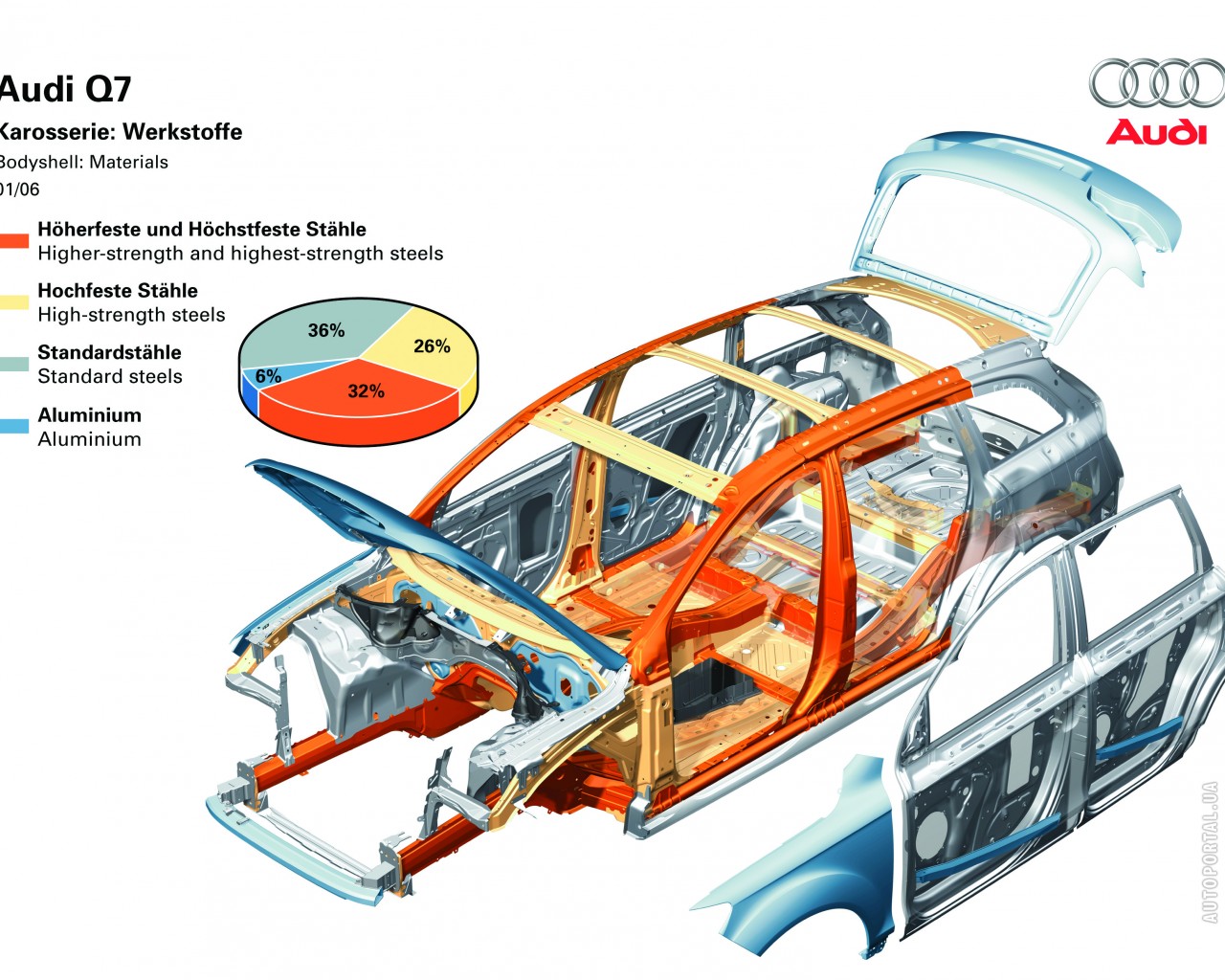 Audi Q7
Karosserie: Werkstoffe
Bodyshell: Materials
01/06

Audi

Höherfeste und Höchstfeste Stähle
Higher-strength and highest-strength steels

Hochfeste Stähle
High-strength steels

Standardstähle
Standard steels

Aluminium
Aluminium

36%
26%
6%
32%

AUTOPORTAL.UA