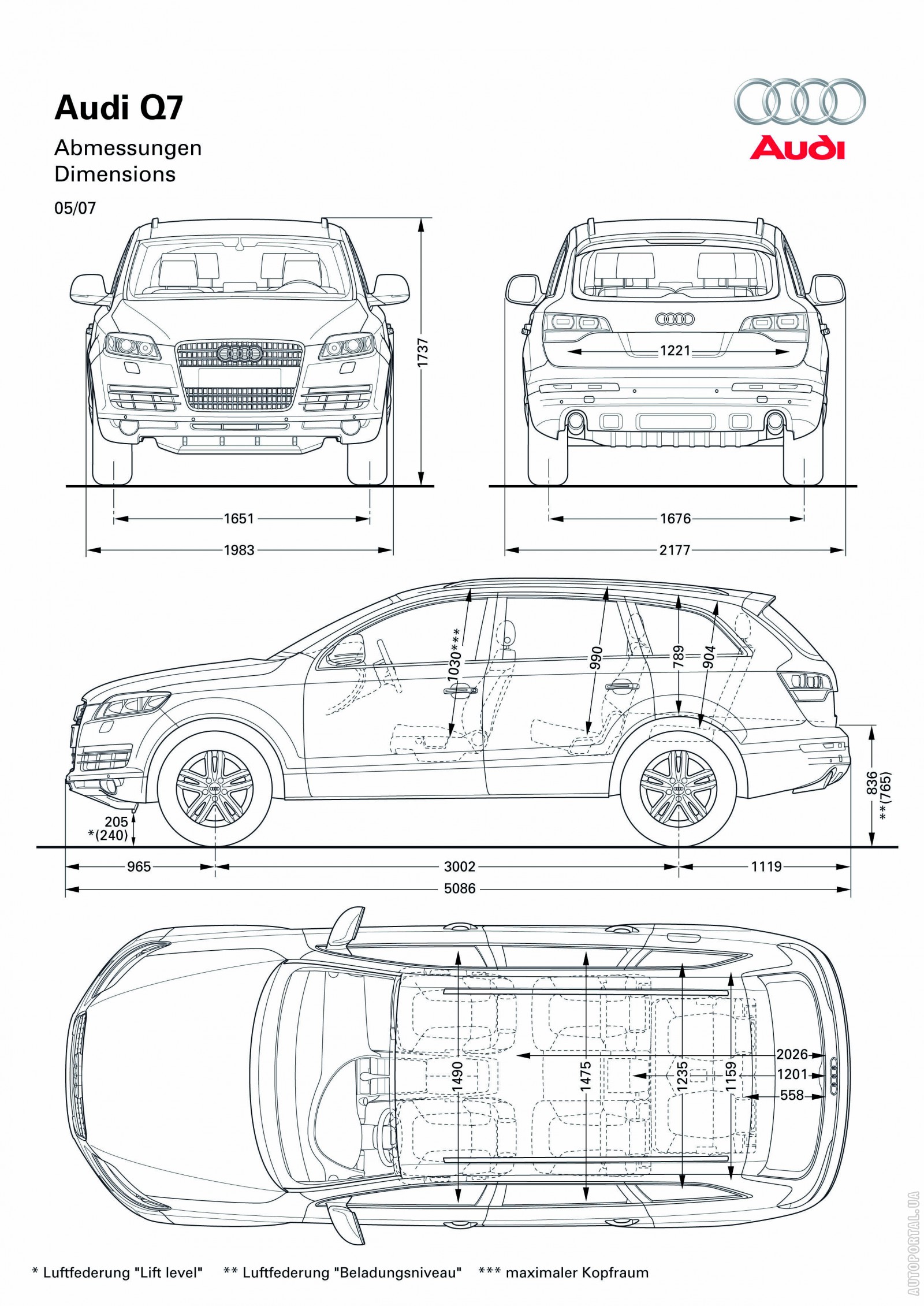 Audi Q7

Abmessungen
Dimensions

05/07

Audi

1737

1221

1651

1983

1676

2177

1030***

990

789

904

836
**(765)

205
*(240)

965

3002

1119

5086

1490

1475

1235

1159

2026

1201

558

* Luftfederung "Lift level" ** Luftfederung "Beladungsniveau" *** maximaler Kopfraum

AUTOPORTAL.UA