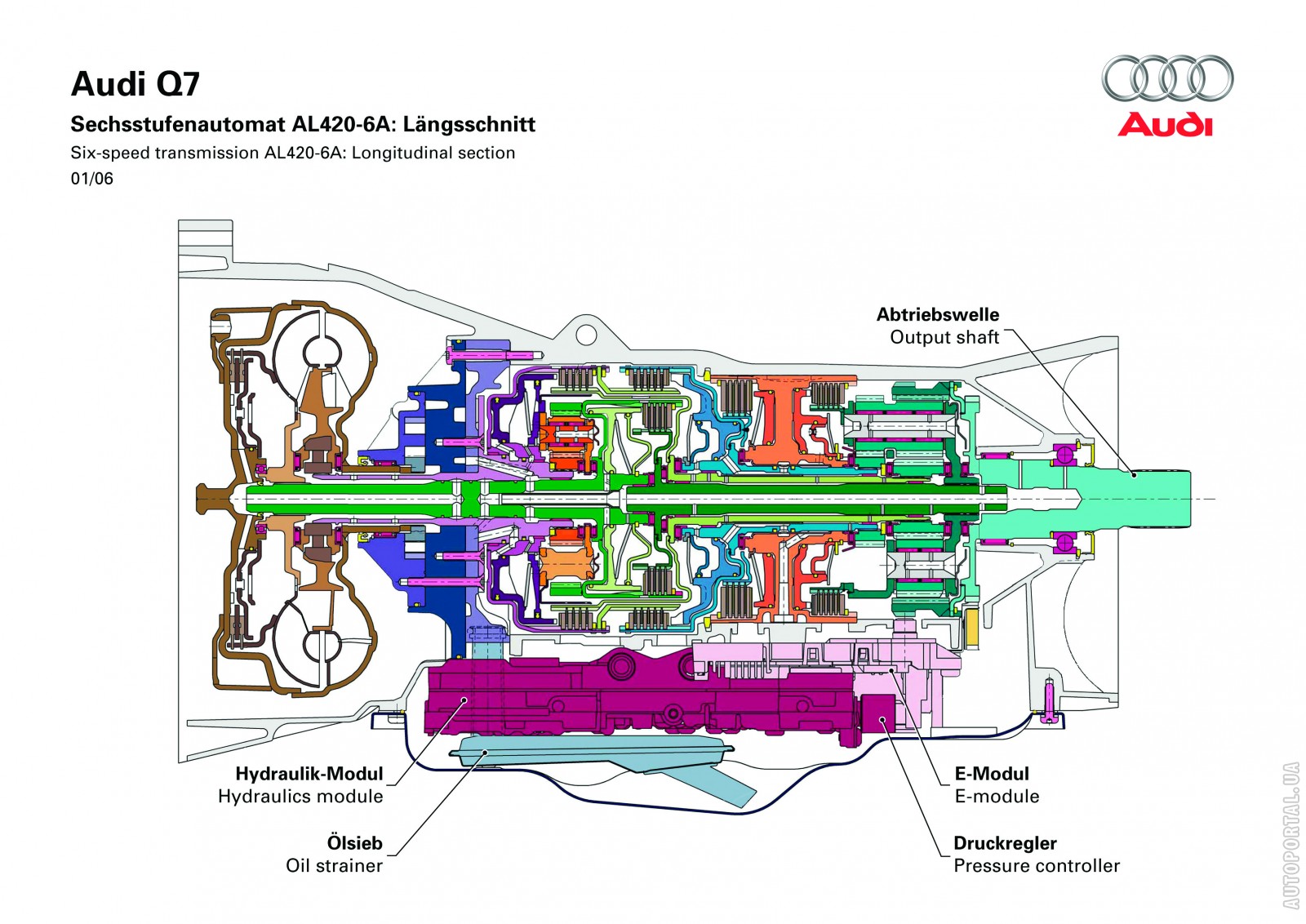 Audi Q7

Sechsstufenautomat AL420-6A: Längsschnitt

Six-speed transmission AL420-6A: Longitudinal section

01/06

Audi

Abtriebswelle
Output shaft

Hydraulik-Modul
Hydraulics module

Ölsieb
Oil strainer

E-Modul
E-module

Druckregler
Pressure controller

AUTOPORTAL.UA