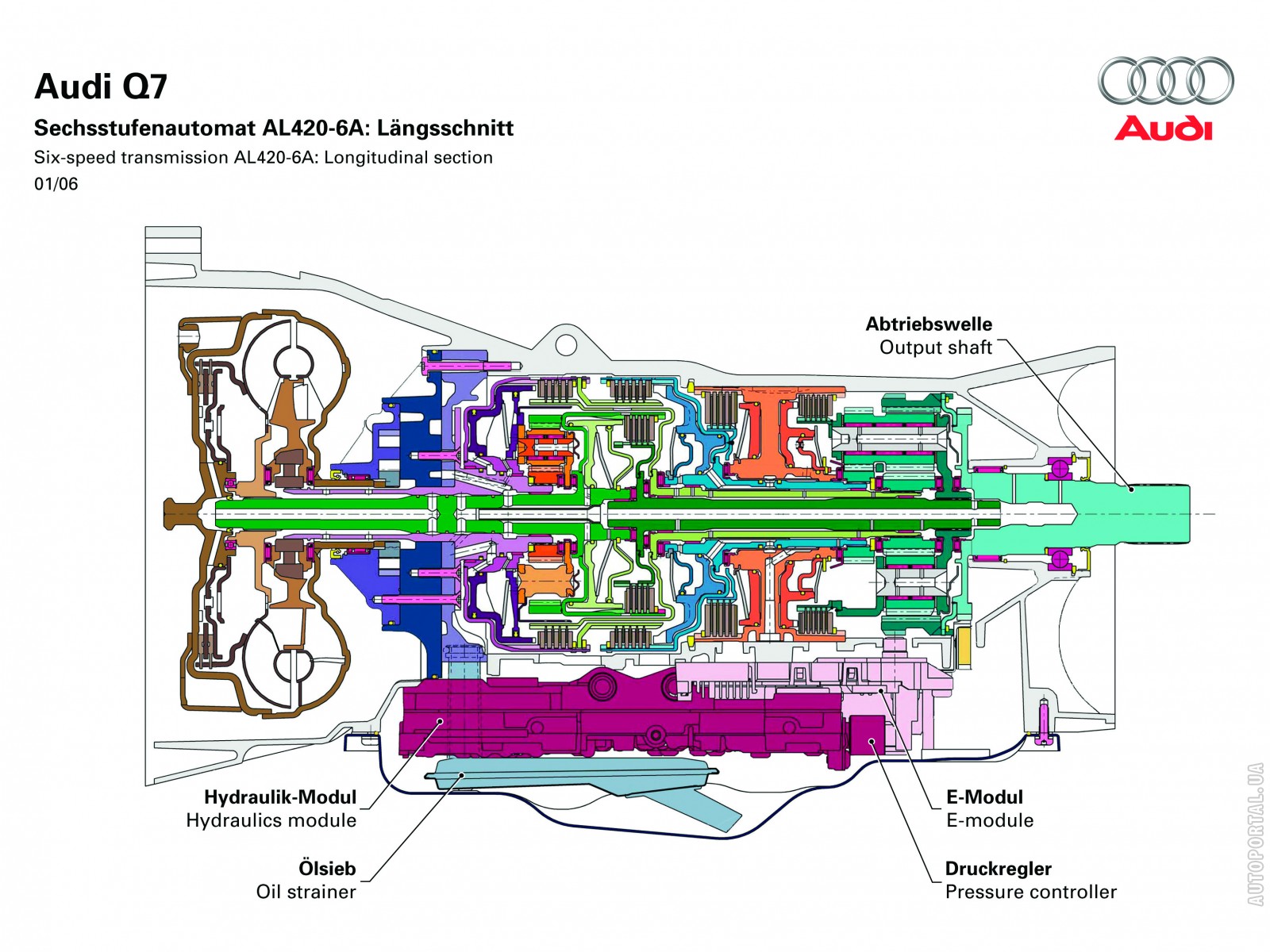 Audi Q7

Sechsstufenautomat AL420-6A: Längsschnitt

Six-speed transmission AL420-6A: Longitudinal section

01/06

Audi

Abtriebswelle
Output shaft

Hydraulik-Modul
Hydraulics module

Ölsieb
Oil strainer

E-Modul
E-module

Druckregler
Pressure controller

AUTOPORTAL.UA