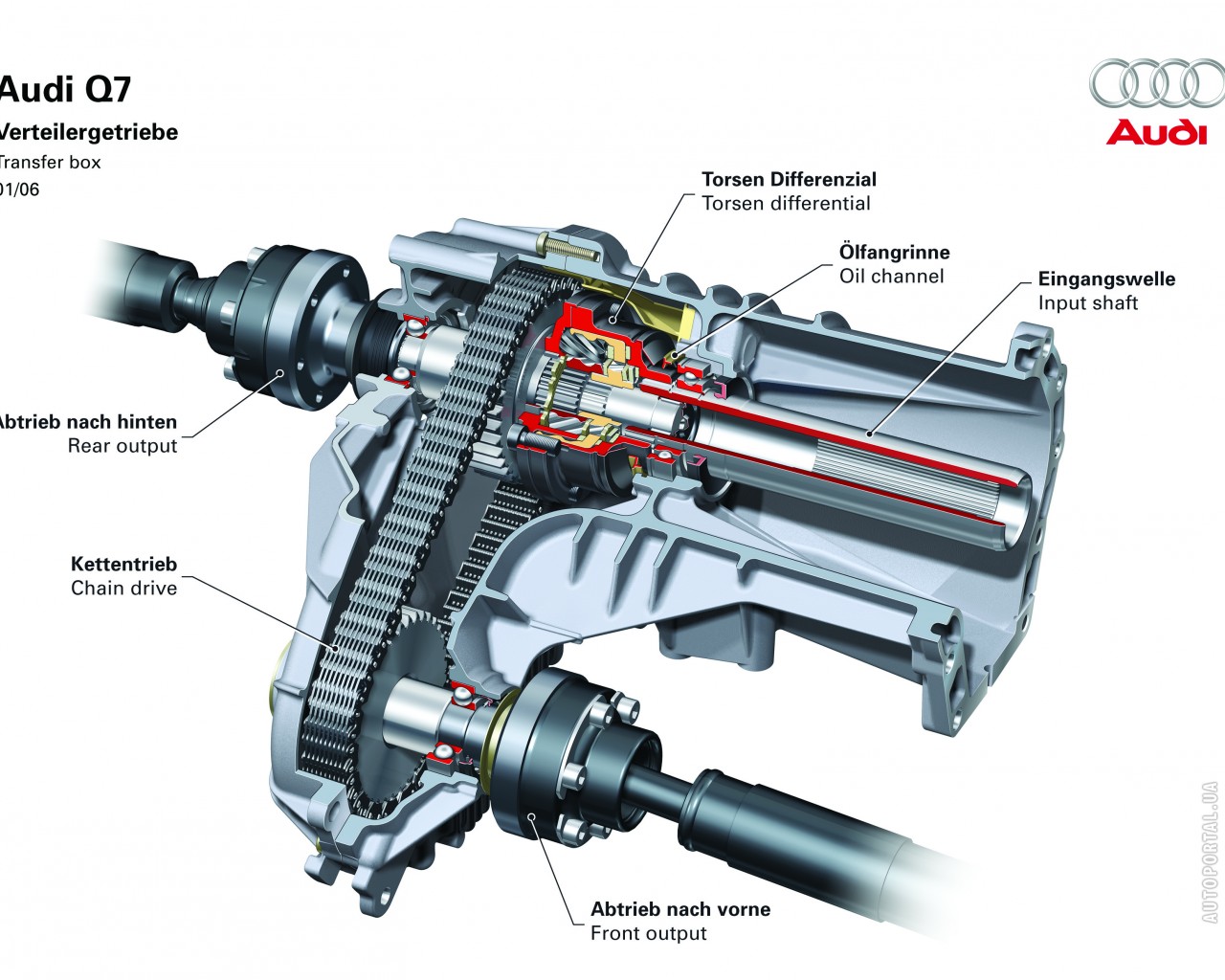 Audi Q7
Verteilergetriebe
Transfer box
01/06

Audi

Torsen Differenzial
Torsen differential

Ölfangrinne
Oil channel

Eingangswelle
Input shaft

Abtrieb nach hinten
Rear output

Kettentrieb
Chain drive

Abtrieb nach vorne
Front output

AUTOPORTAL.UA