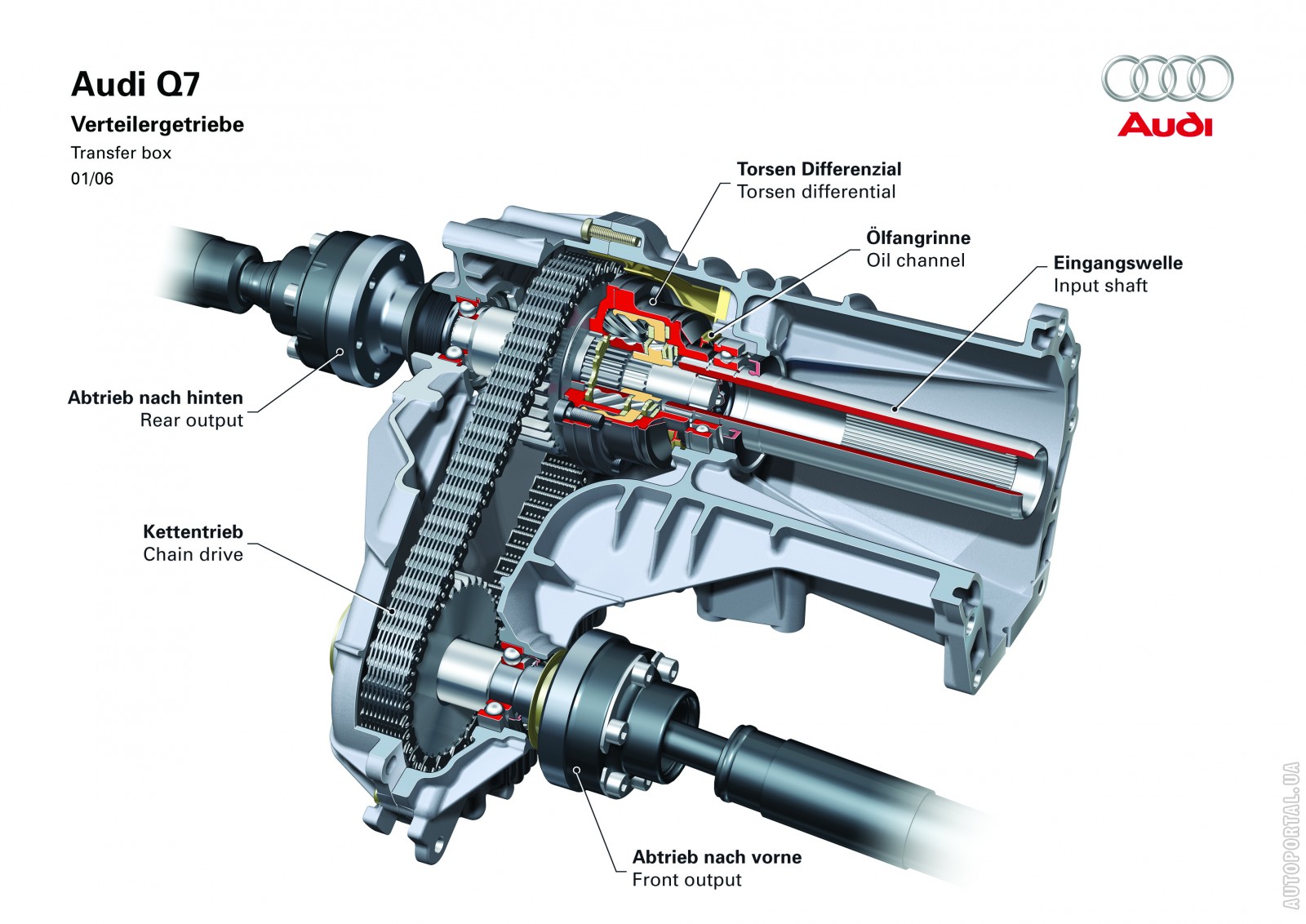 Audi Q7

Verteilergetriebe

Transfer box

01/06

Audi

Torsen Differenzial
Torsen differential

Ölfangrinne
Oil channel

Eingangswelle
Input shaft

Abtrieb nach hinten
Rear output

Kettentrieb
Chain drive

Abtrieb nach vorne
Front output

AUTOPORTAL.UA