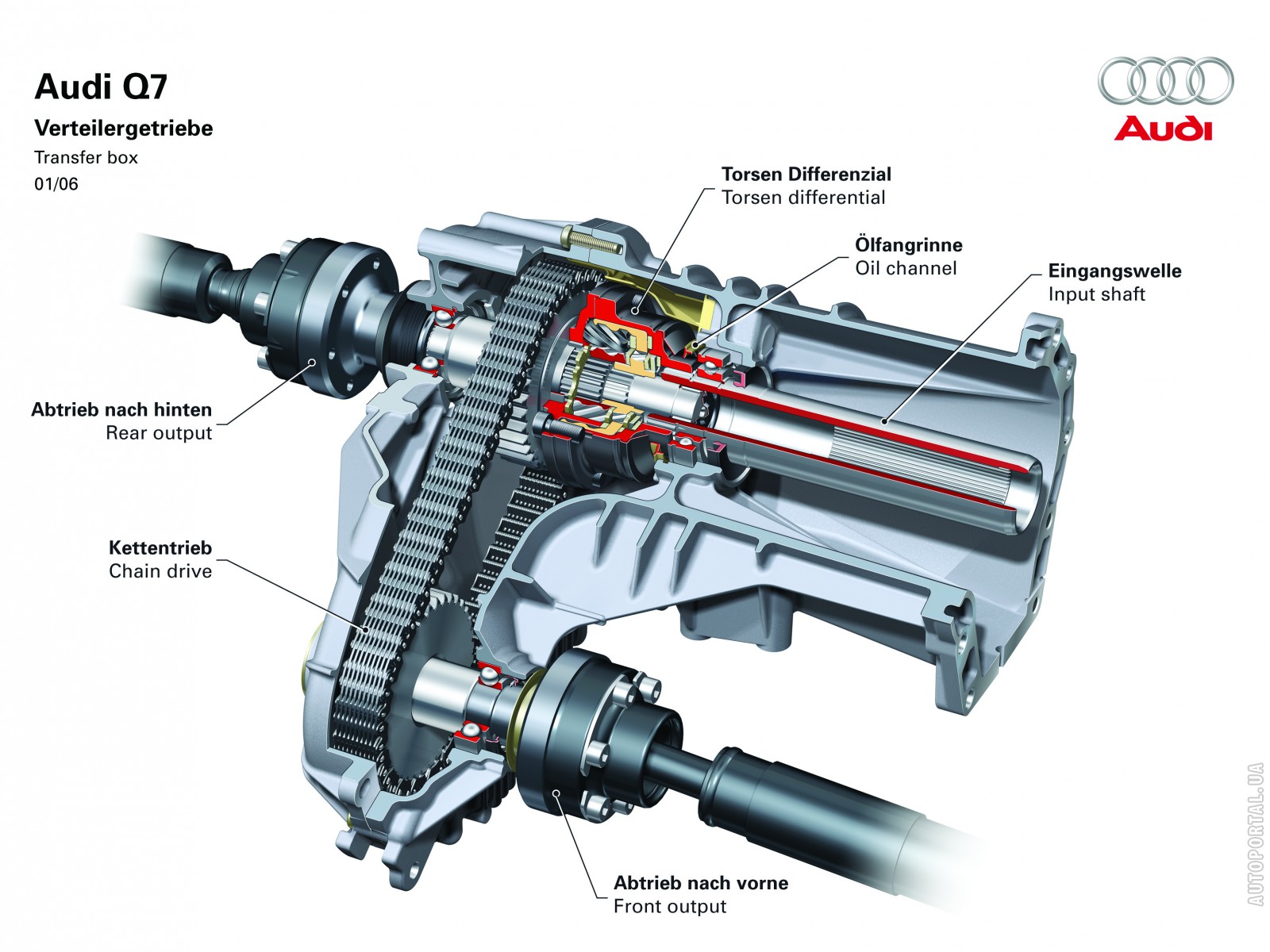 Audi Q7

Verteilergetriebe

Transfer box

01/06

Audi

Torsen Differenzial
Torsen differential

Ölfangrinne
Oil channel

Eingangswelle
Input shaft

Abtrieb nach hinten
Rear output

Kettentrieb
Chain drive

Abtrieb nach vorne
Front output

AUTOPORTAL.UA