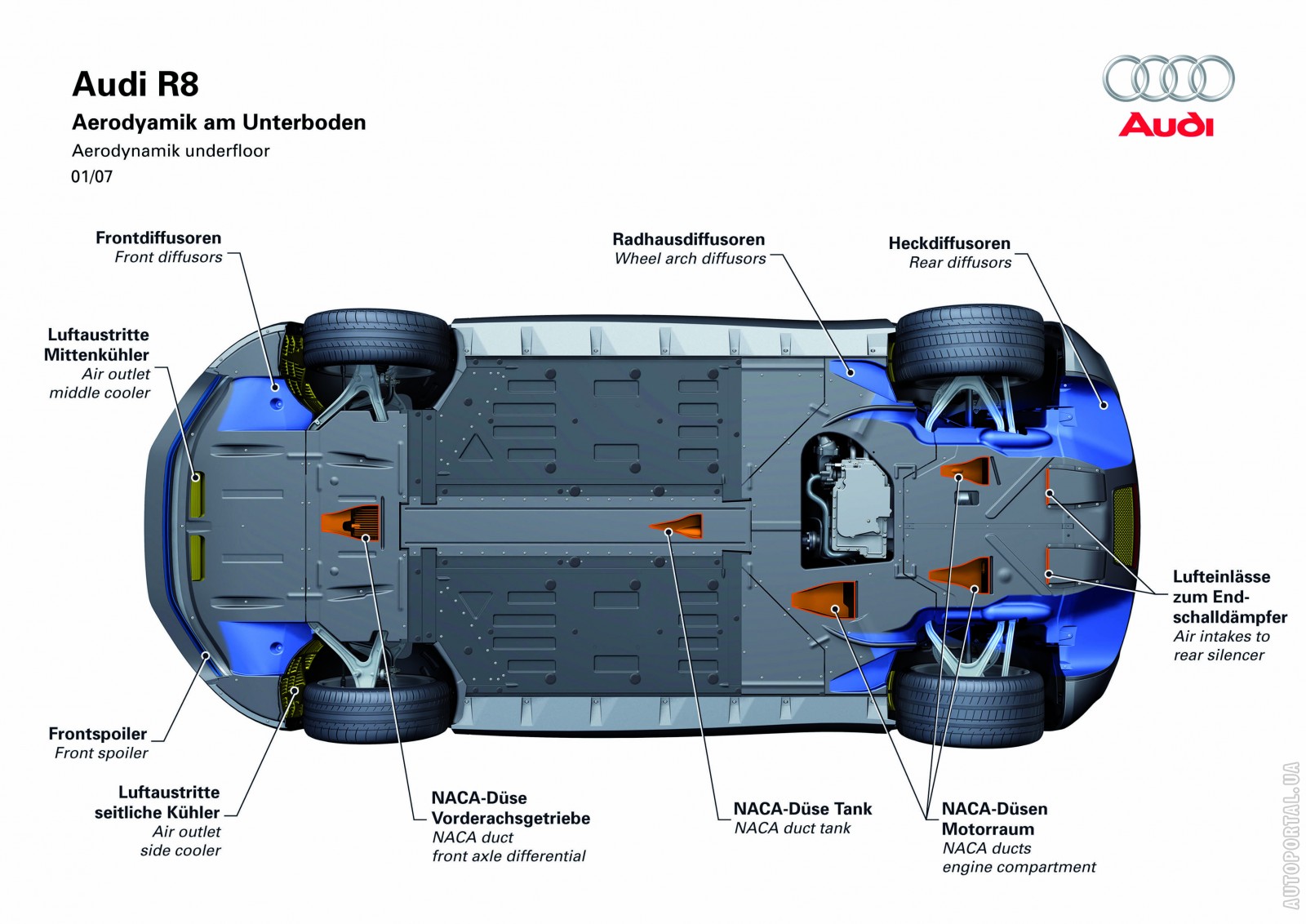 Audi R8
Aerodyamik am Unterboden
Aerodynamik underfloor
01/07

Audi

Frontdiffusoren
Front diffusors

Radhausdiffusoren
Wheel arch diffusors

Heckdiffusoren
Rear diffusors

Luftaustritte Mittenkühler
Air outlet middle cooler

Lufteinlässe zum Endschalldämpfer
Air intakes to rear silencer

Frontspoiler
Front spoiler

Luftaustritte seitliche Kühler
Air outlet side cooler

NACA-Düse Vorderachsgetriebe
NACA duct front axle differential

NACA-Düse Tank
NACA duct tank

NACA-Düsen Motorraum
NACA ducts engine compartment

AUTOPORTAL.UA