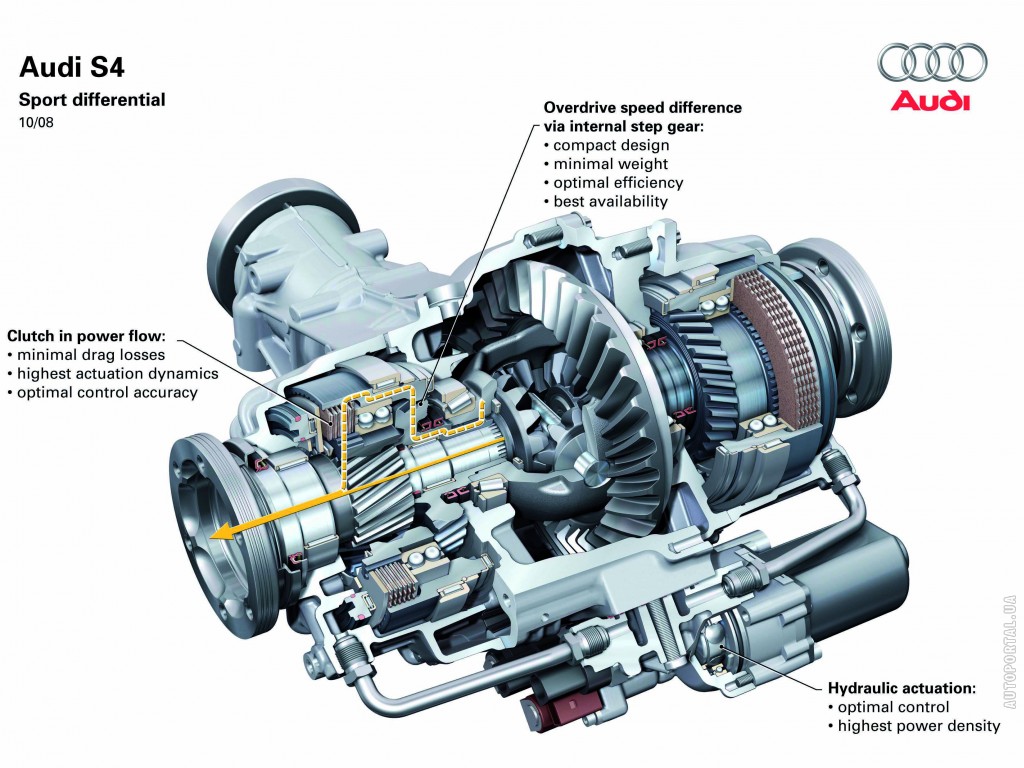 Audi S4
Sport differential
10/08

Audi

Overdrive speed difference via internal step gear:
• compact design
• minimal weight
• optimal efficiency
• best availability

Clutch in power flow:
• minimal drag losses
• highest actuation dynamics
• optimal control accuracy

Hydraulic actuation:
• optimal control
• highest power density

AUTOPORTAL.UA