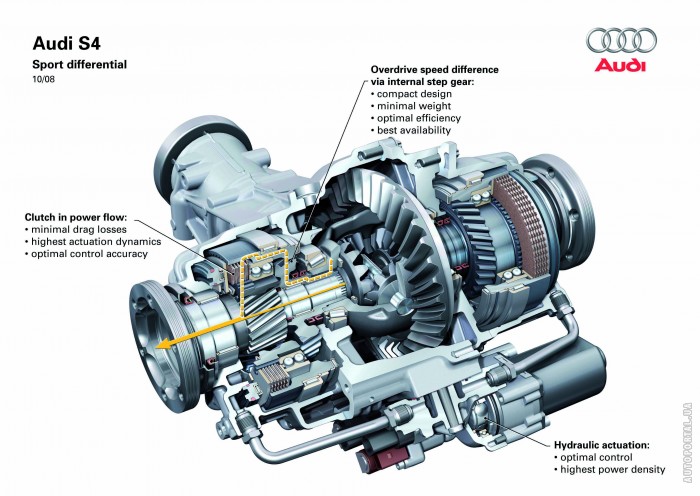 Audi S4
Sport differential
10/08

Audi

Overdrive speed difference via internal step gear:
• compact design
• minimal weight
• optimal efficiency
• best availability

Clutch in power flow:
• minimal drag losses
• highest actuation dynamics
• optimal control accuracy

Hydraulic actuation:
• optimal control
• highest power density

AUTOPORTAL.UA