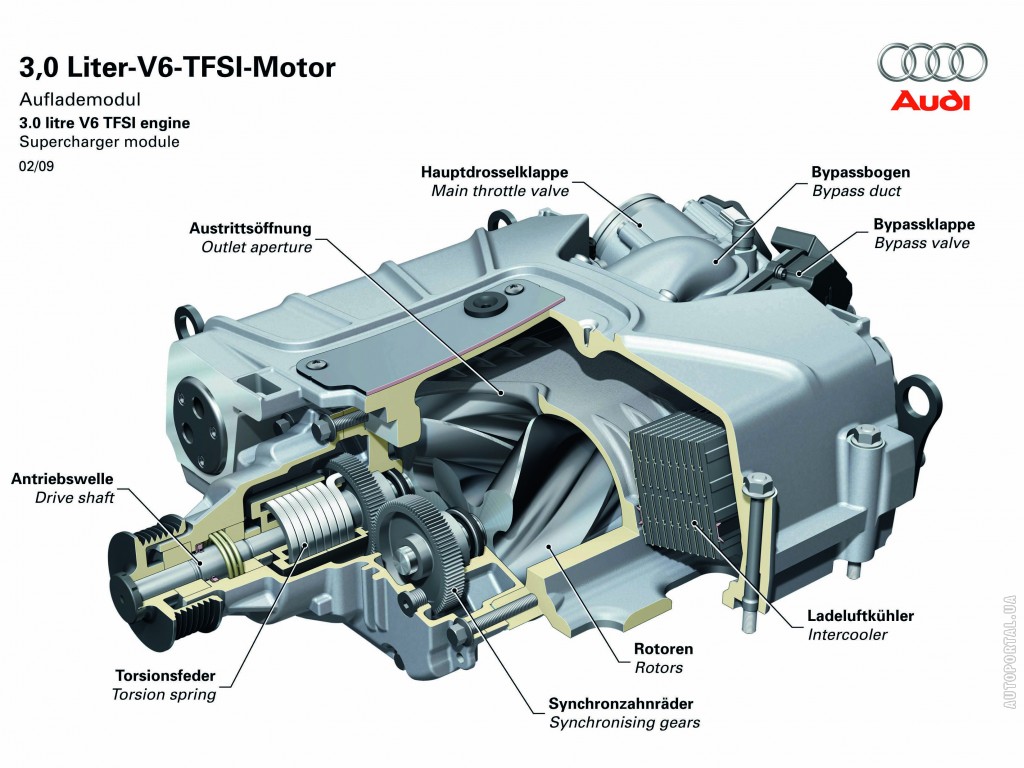 3,0 Liter-V6-TFSI-Motor
Auflademodul
3.0 litre V6 TFSI engine
Supercharger module
02/09

Audi

Hauptdrosselklappe
Main throttle valve

Bypassbogen
Bypass duct

Bypassklappe
Bypass valve

Austrittsöffnung
Outlet aperture

Antriebswelle
Drive shaft

Torsionsfeder
Torsion spring

Synchronzahnräder
Synchronising gears

Rotoren
Rotors

Ladeluftkühler
Intercooler

AUTOPORTAL.UA