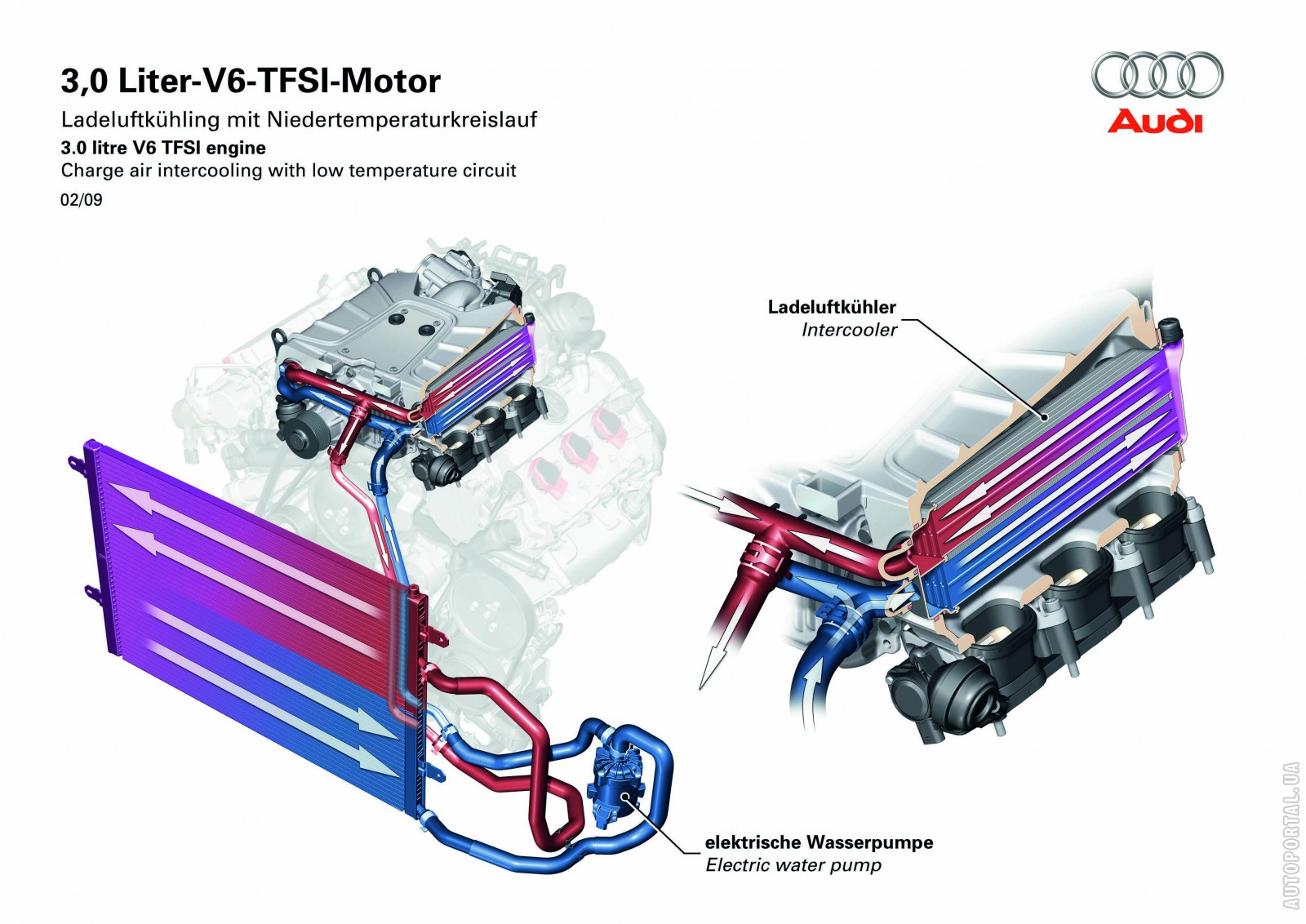 3,0 Liter-V6-TFSI-Motor
Ladeluftkühling mit Niedertemperaturkreislauf
3.0 litre V6 TFSI engine
Charge air intercooling with low temperature circuit
02/09

Audi

Ladeluftkühler
Intercooler

elektrische Wasserpumpe
Electric water pump

AUTOPORTAL.UA