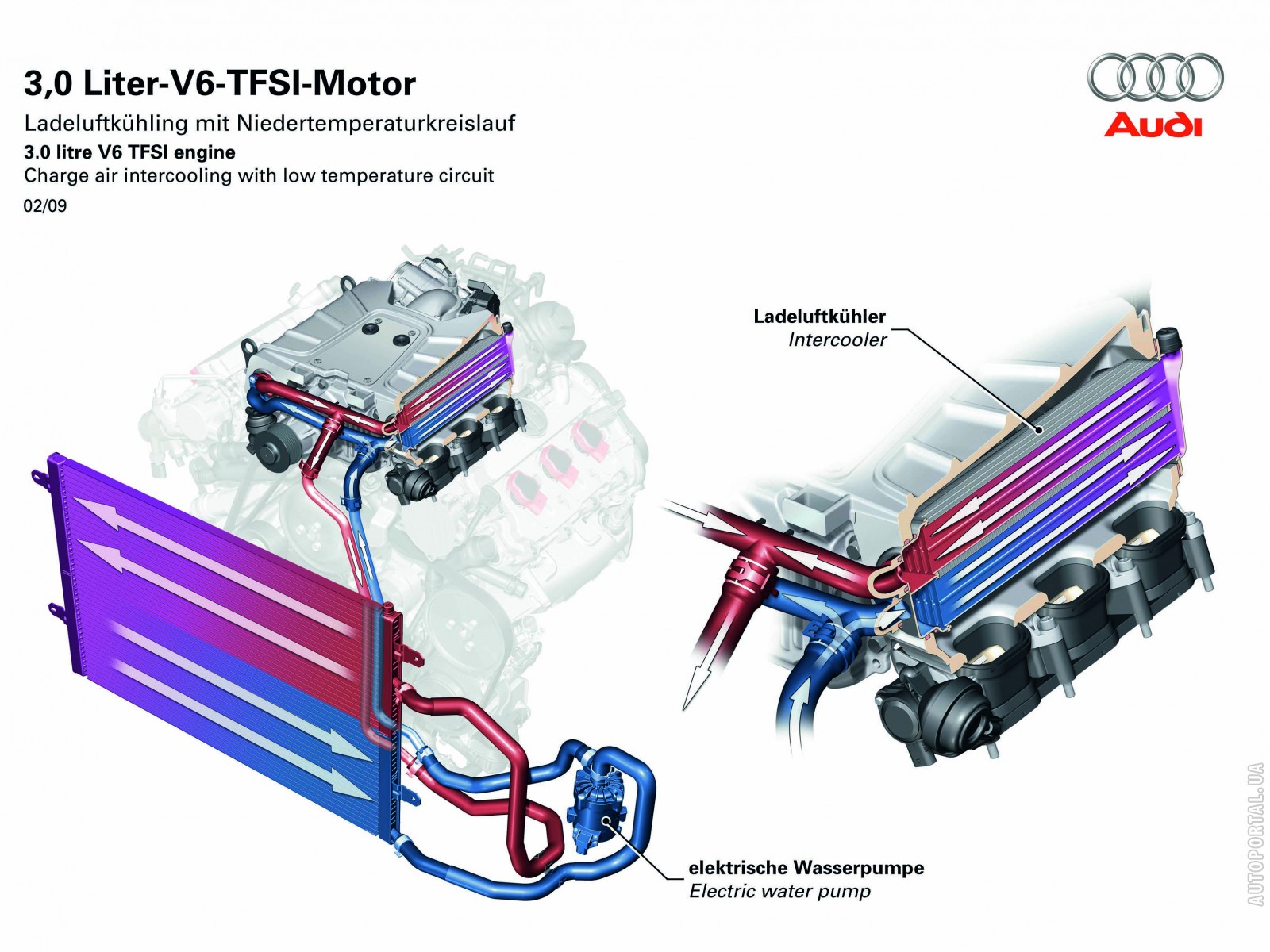 3,0 Liter-V6-TFSI-Motor
Ladeluftkühling mit Niedertemperaturkreislauf
3.0 litre V6 TFSI engine
Charge air intercooling with low temperature circuit
02/09

Audi

Ladeluftkühler
Intercooler

elektrische Wasserpumpe
Electric water pump

AUTOPORTAL.UA