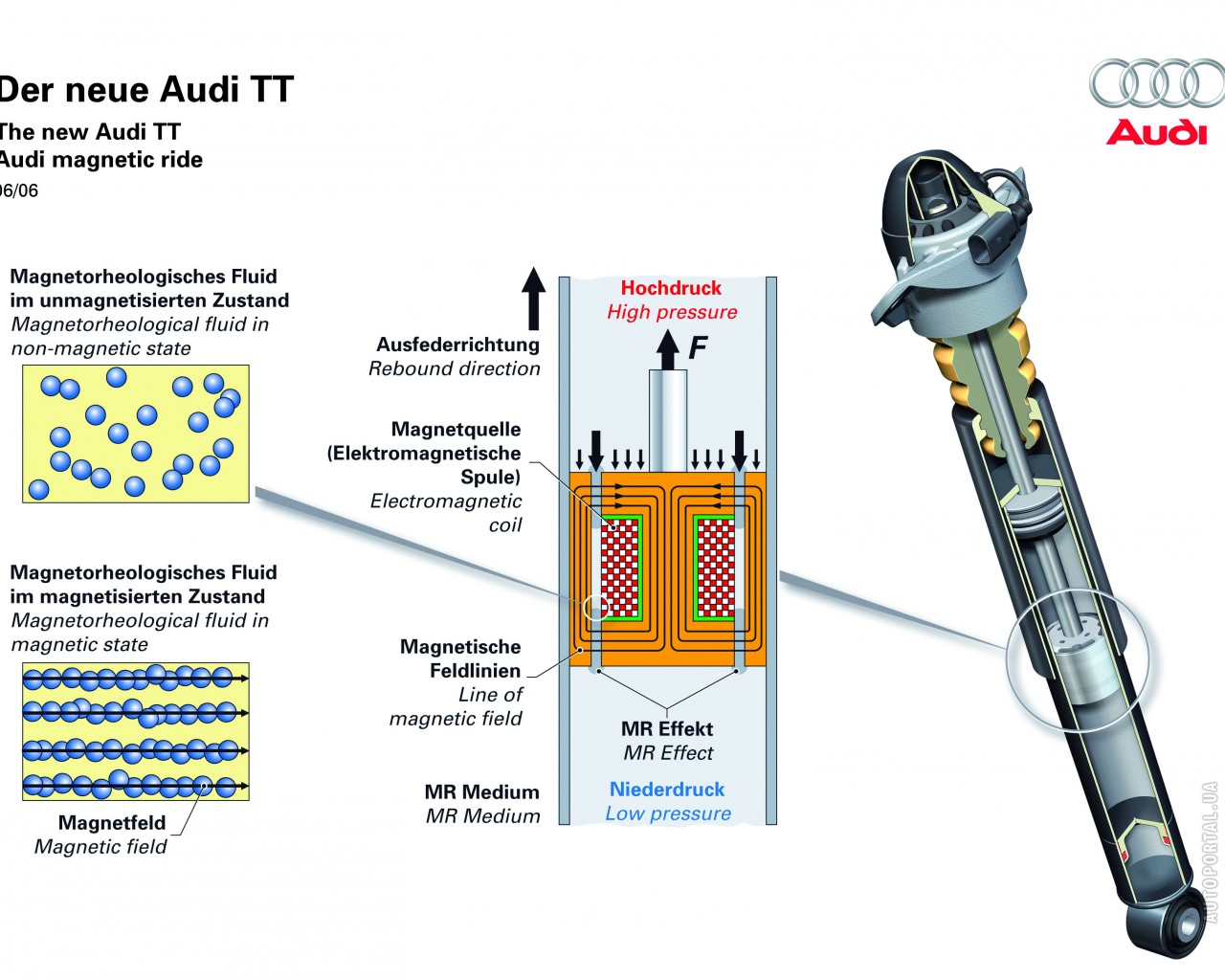 Der neue Audi TT
The new Audi TT
Audi magnetic ride
06/06

Audi

Magnetorheologisches Fluid im unmagnetisierten Zustand
Magnetorheological fluid in non-magnetic state

Magnetorheologisches Fluid im magnetisierten Zustand
Magnetorheological fluid in magnetic state

Magnetfeld
Magnetic field

Ausfederrichtung
Rebound direction

Magnetquelle (Elektromagnetische Spule)
Electromagnetic coil

Magnetische Feldlinien
Line of magnetic field

MR Medium
MR Medium

Hochdruck
High pressure

F

MR Effekt
MR Effect

Niederdruck
Low pressure

AUTOPORTAL.UA