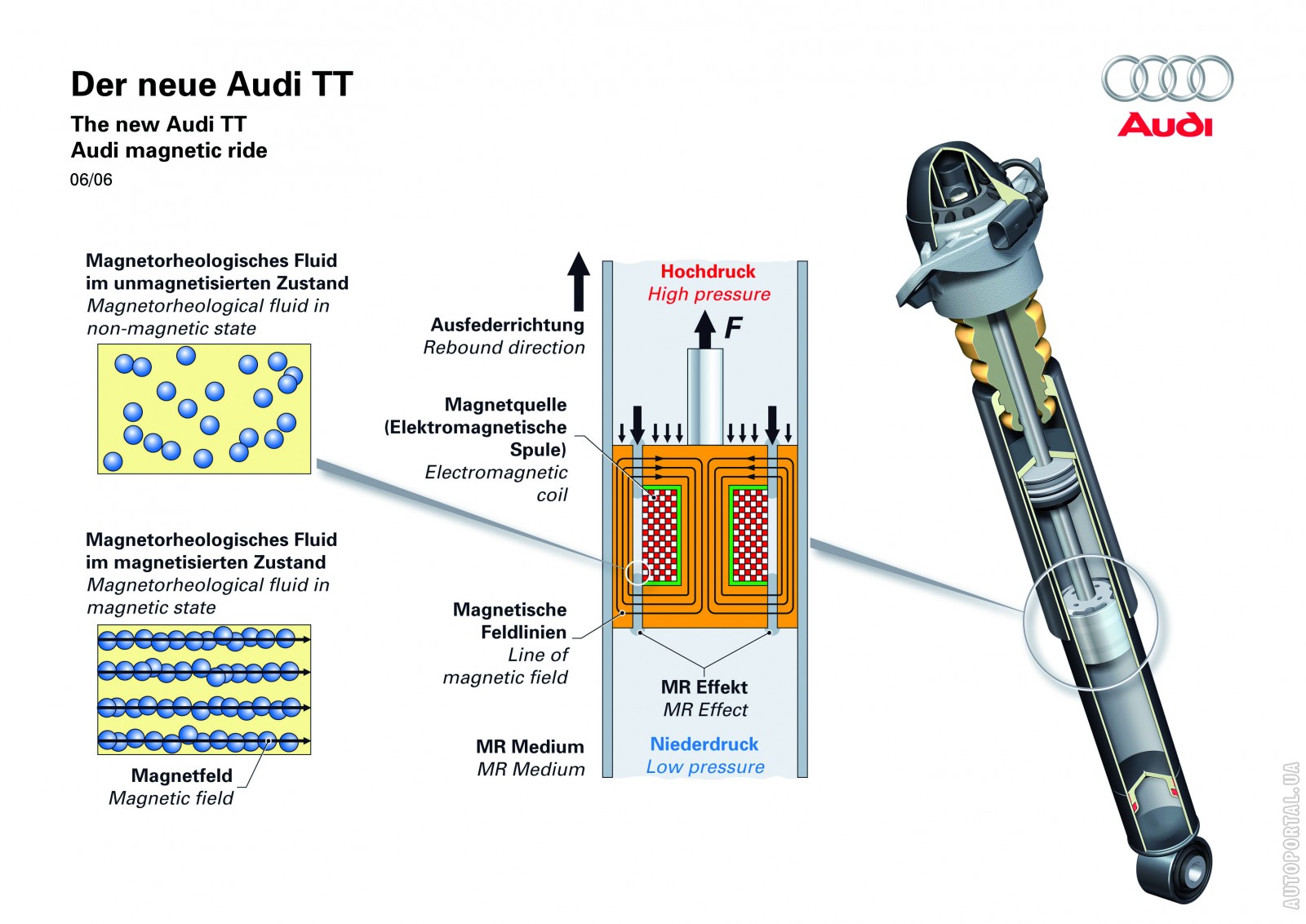 Der neue Audi TT

The new Audi TT
Audi magnetic ride
06/06

Audi

Magnetorheologisches Fluid im unmagnetisierten Zustand
Magnetorheological fluid in non-magnetic state

Magnetorheologisches Fluid im magnetisierten Zustand
Magnetorheological fluid in magnetic state

Magnetfeld
Magnetic field

Ausfederrichtung
Rebound direction

Magnetquelle (Elektromagnetische Spule)
Electromagnetic coil

Magnetische Feldlinien
Line of magnetic field

MR Medium
MR Medium

Hochdruck
High pressure

F

MR Effekt
MR Effect

Niederdruck
Low pressure

AUTOPORTAL.UA