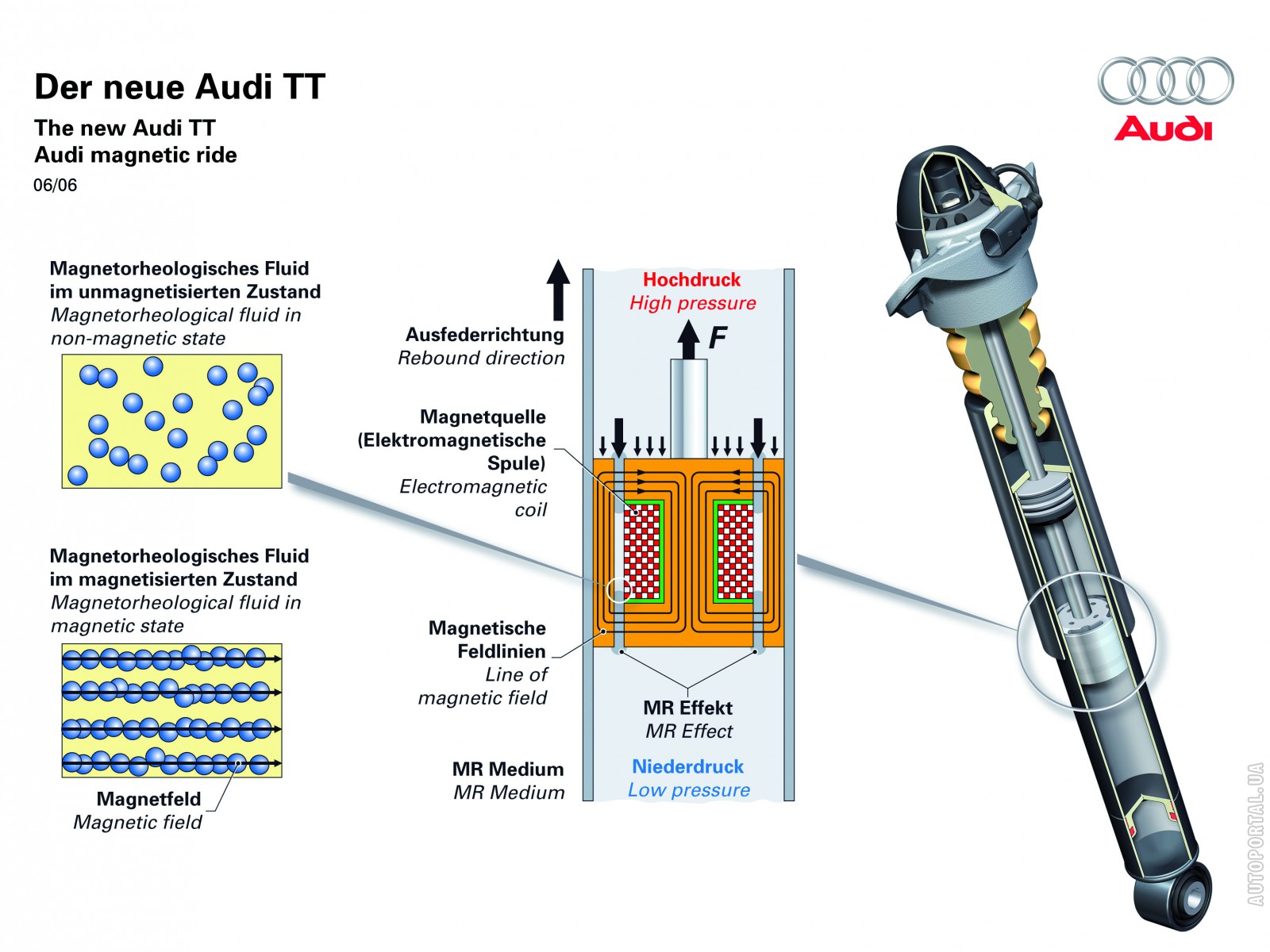 Der neue Audi TT

The new Audi TT
Audi magnetic ride

06/06

Audi

Magnetorheologisches Fluid im unmagnetisierten Zustand
Magnetorheological fluid in non-magnetic state

Magnetorheologisches Fluid im magnetisierten Zustand
Magnetorheological fluid in magnetic state

Magnetfeld
Magnetic field

Ausfederrichtung
Rebound direction

Magnetquelle (Elektromagnetische Spule)
Electromagnetic coil

Magnetische Feldlinien
Line of magnetic field

MR Medium
MR Medium

Hochdruck
High pressure

F

MR Effekt
MR Effect

Niederdruck
Low pressure

AUTOPORTAL.UA