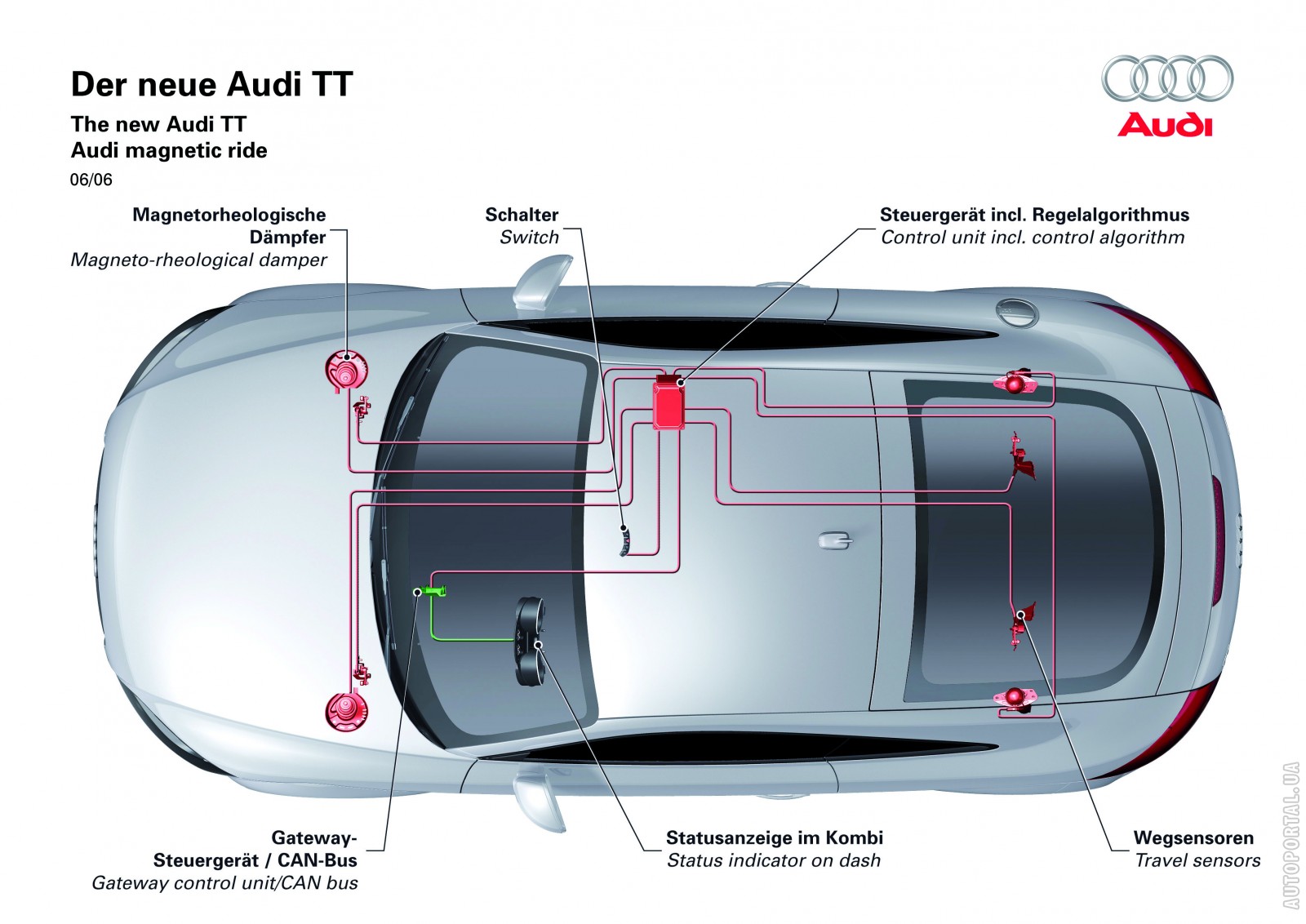 Der neue Audi TT

The new Audi TT
Audi magnetic ride

06/06

Audi

Magnetorheologische Dämpfer
Magneto-rheological damper

Schalter
Switch

Steuergerät incl. Regelalgorithmus
Control unit incl. control algorithm

Gateway-Steuergerät / CAN-Bus
Gateway control unit/CAN bus

Statusanzeige im Kombi
Status indicator on dash

Wegsensoren
Travel sensors

AUTOPORTAL.UA