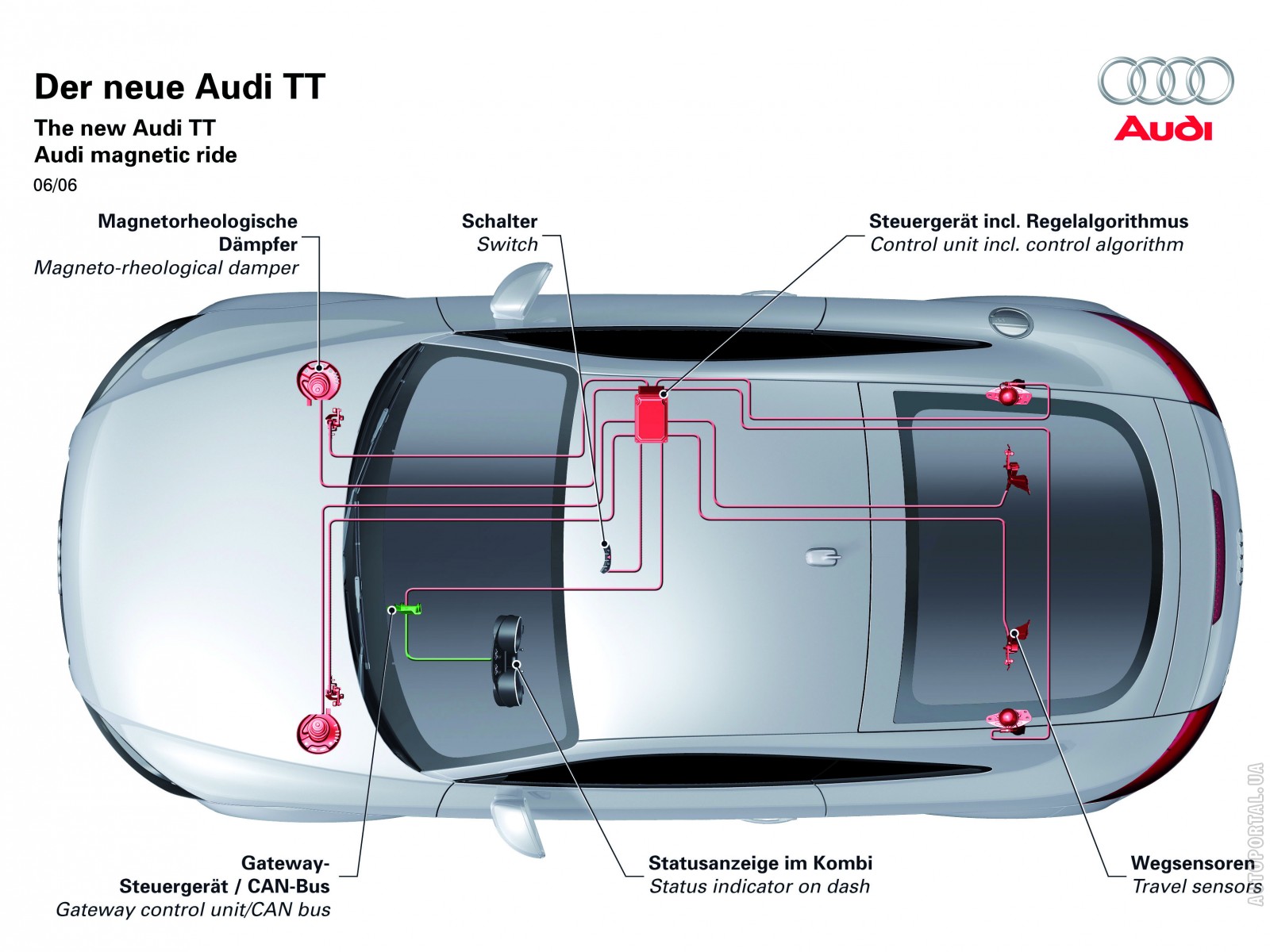 Der neue Audi TT

The new Audi TT
Audi magnetic ride

06/06

Audi

Magnetorheologische Dämpfer
Magneto-rheological damper

Schalter
Switch

Steuergerät incl. Regelalgorithmus
Control unit incl. control algorithm

Gateway-Steuergerät / CAN-Bus
Gateway control unit/CAN bus

Statusanzeige im Kombi
Status indicator on dash

Wegsensoren
Travel sensors

AUTOPORTAL.UA