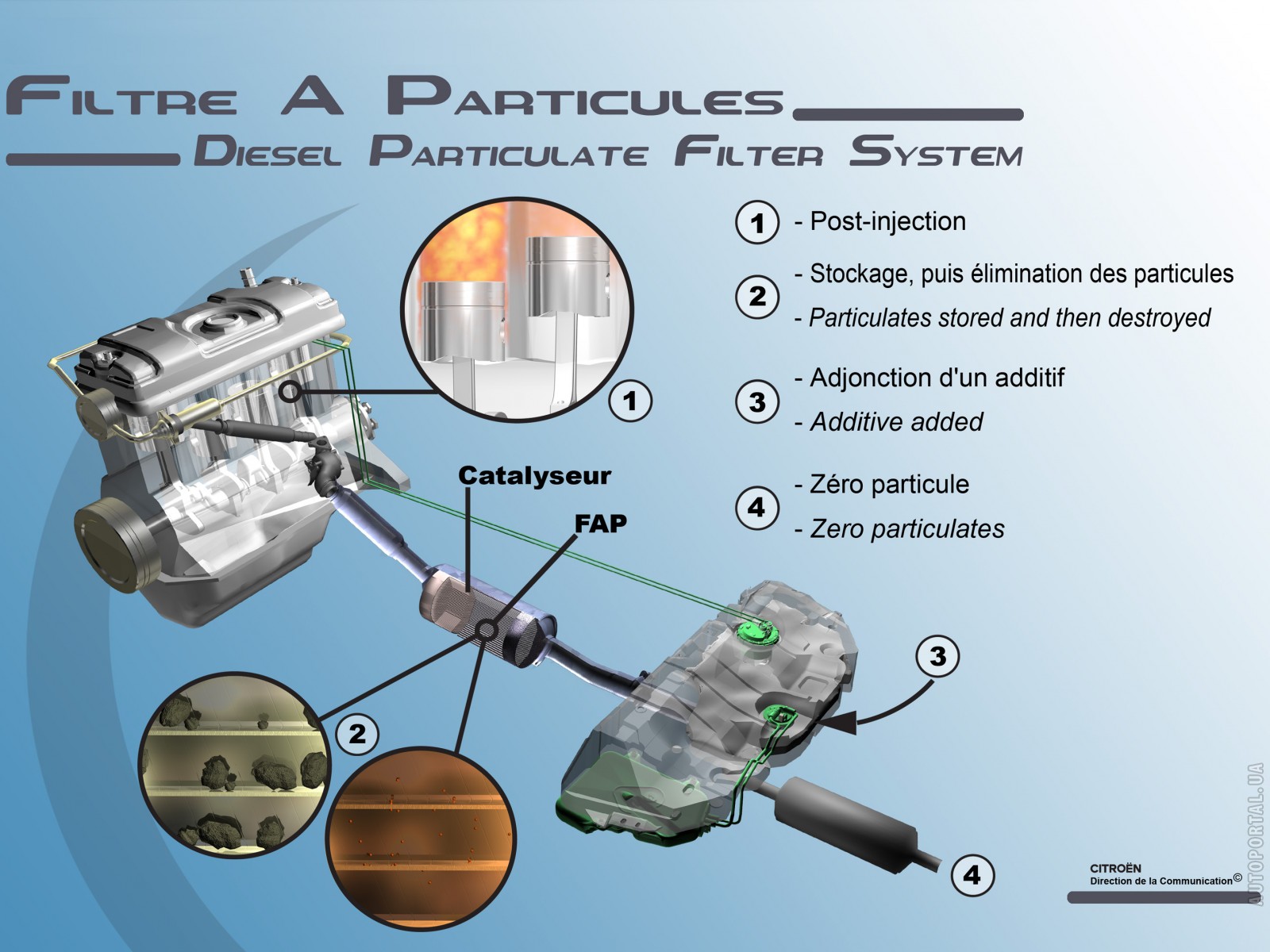 FILTRE A PARTICULES

DIESEL PARTICULATE FILTER SYSTEM

1 - Post-injection

2 - Stockage, puis élimination des particules
- Particulates stored and then destroyed

3 - Adjonction d'un additif
- Additive added

4 - Zéro particule
- Zero particulates

1

Catalyseur

FAP

2

3

4

CITROËN
Direction de la Communication©

AUTOPORTAL.UA