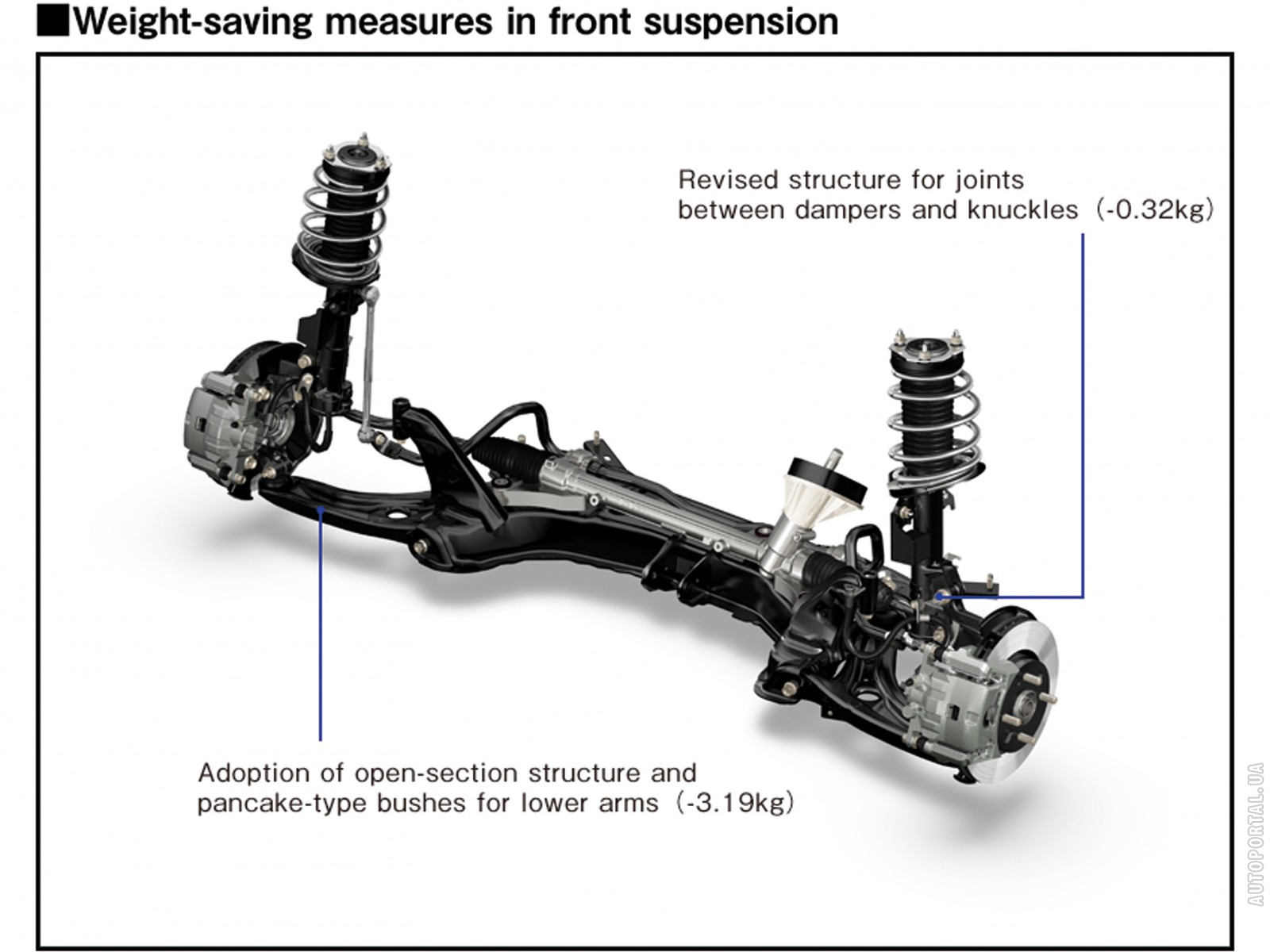 ■Weight-saving measures in front suspension

Revised structure for joints between dampers and knuckles (-0.32kg)

Adoption of open-section structure and pancake-type bushes for lower arms (-3.19kg)

AUTOPORTAL.UA