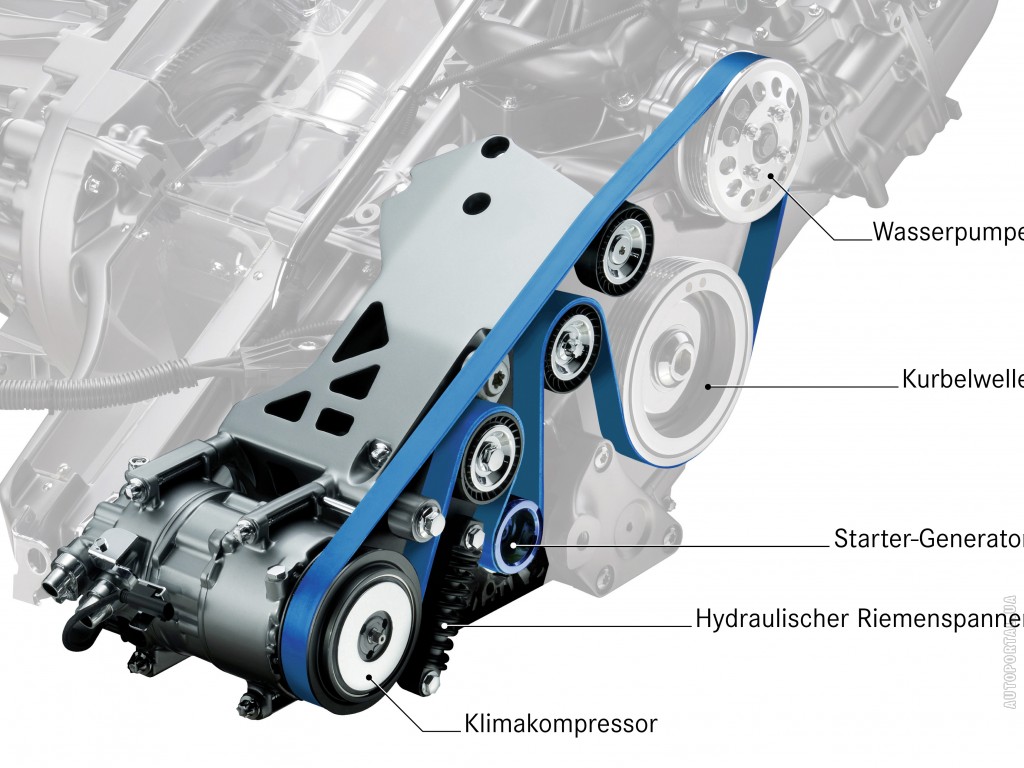 Wasserpumpe

Kurbelwelle

Starter-Generator

Hydraulischer Riemenspanner

Klimakompressor

AUTOPORTAL.UA