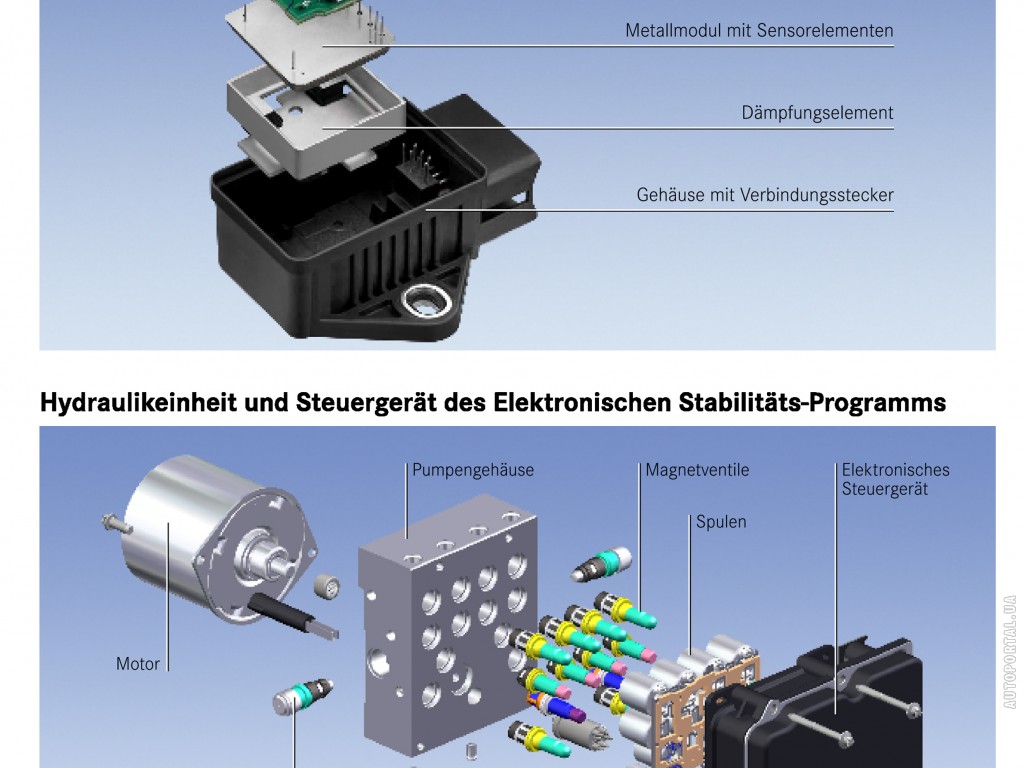 Metallmodul mit Sensorelementen

Dämpfungselement

Gehäuse mit Verbindungsstecker

Hydraulikeinheit und Steuergerät des Elektronischen Stabilitäts-Programms

Pumpengehäuse

Magnetventile

Elektronisches Steuergerät

Spulen

Motor

AUTOPORTAL.UA