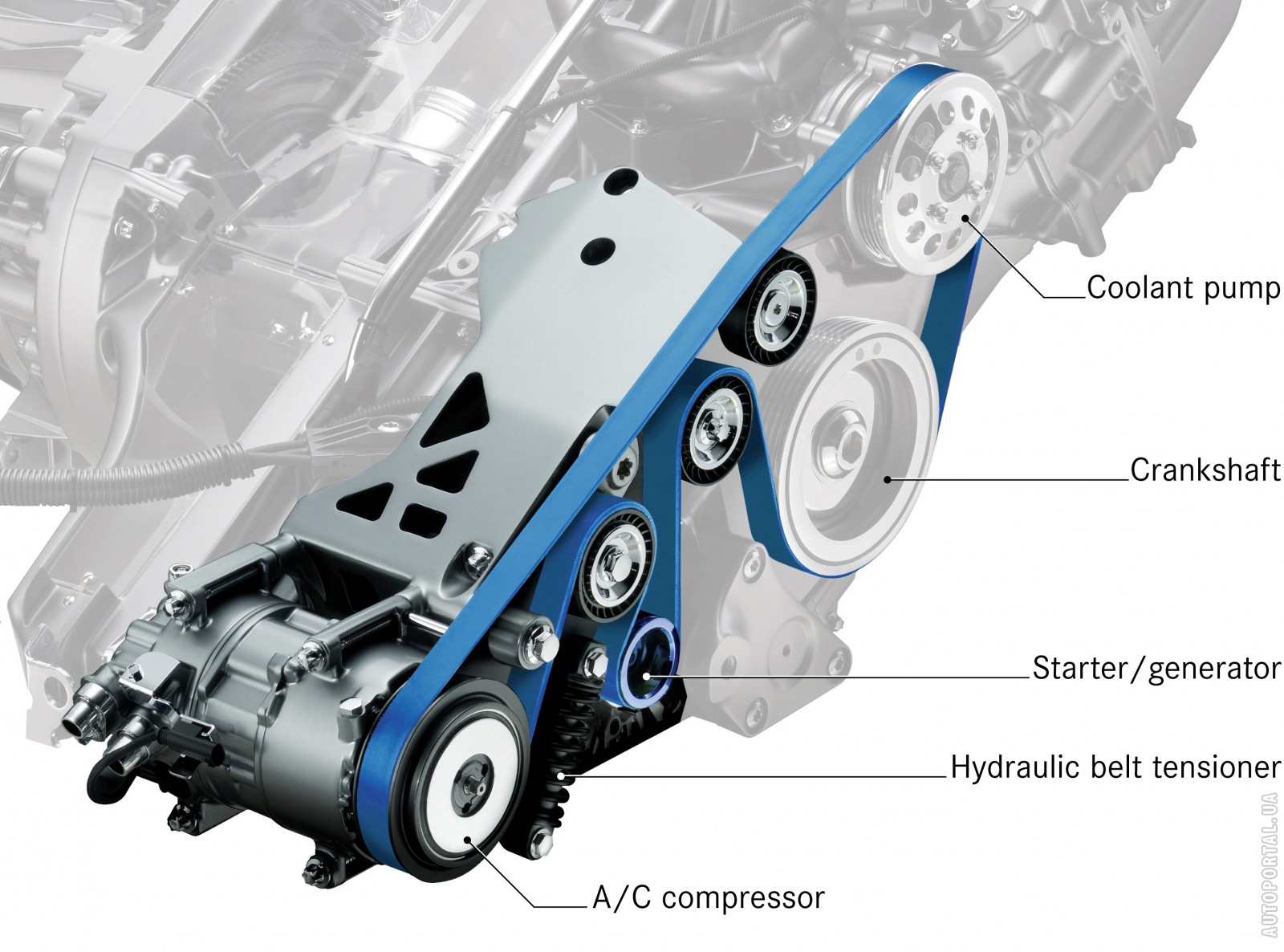 Coolant pump

Crankshaft

Starter/generator

Hydraulic belt tensioner

A/C compressor

AUTOPORTAL.UA