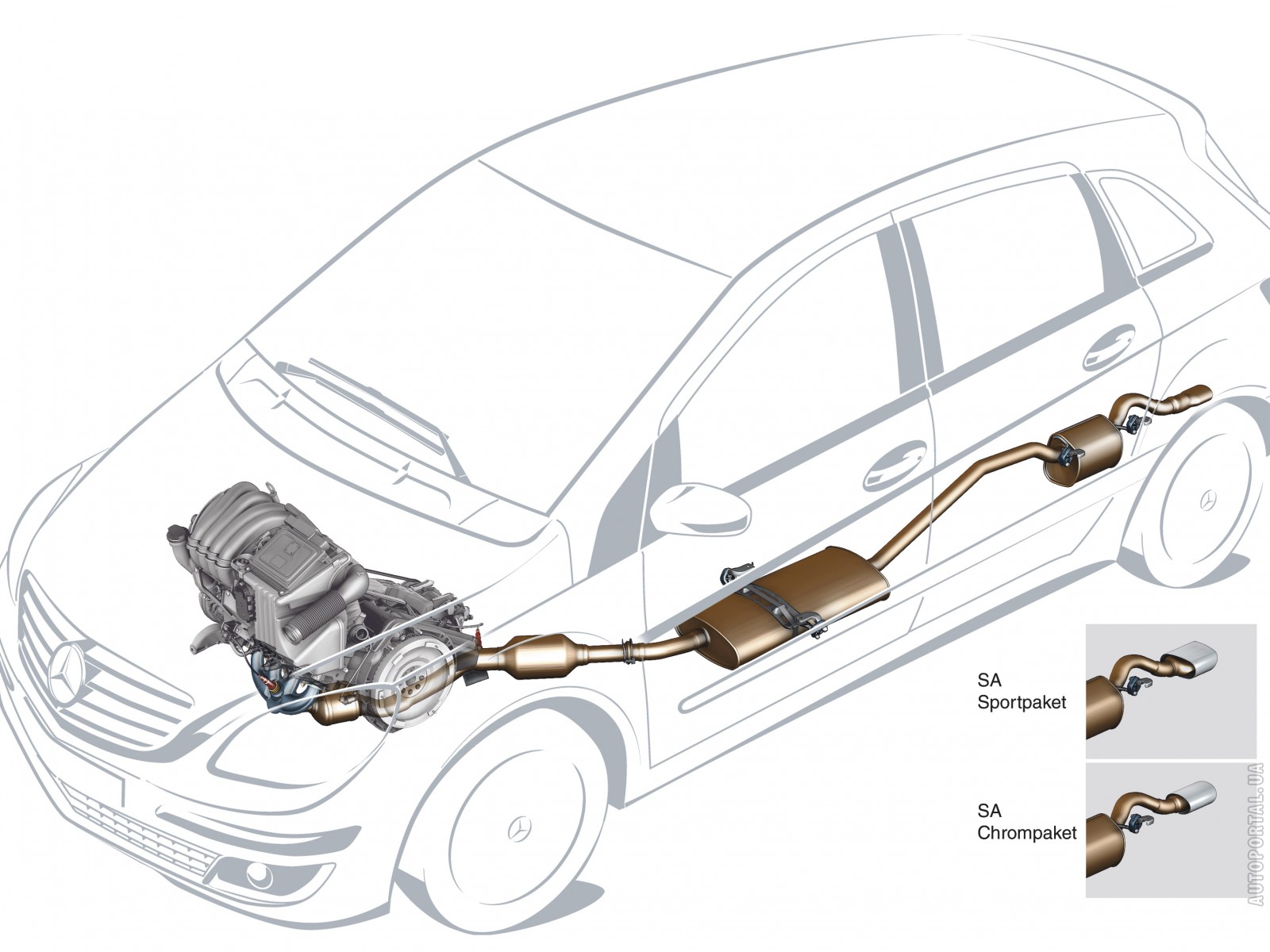 SA
Sportpaket

SA
Chrompaket

AUTOPORTAL.UA