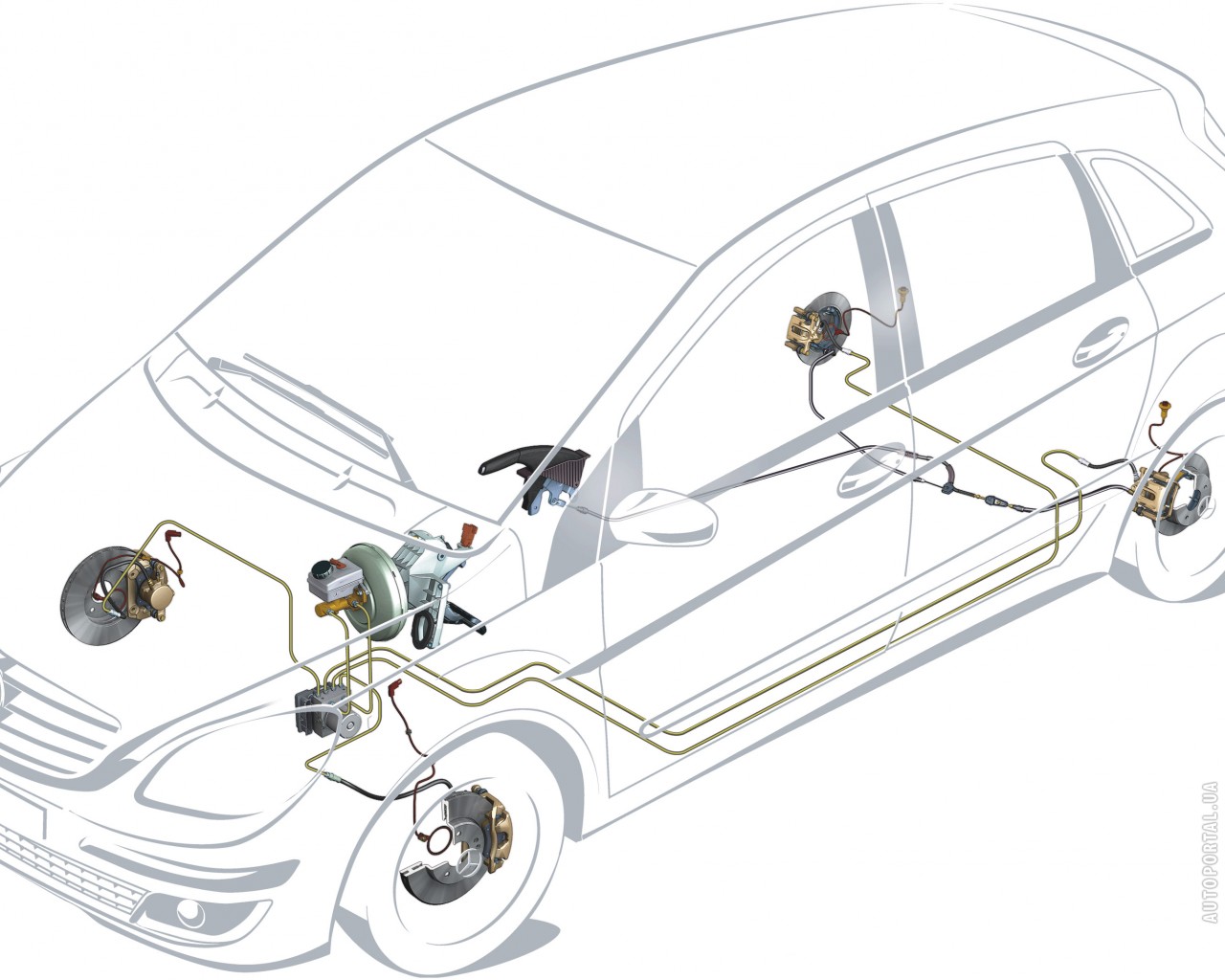 AUTOPORTAL.UA