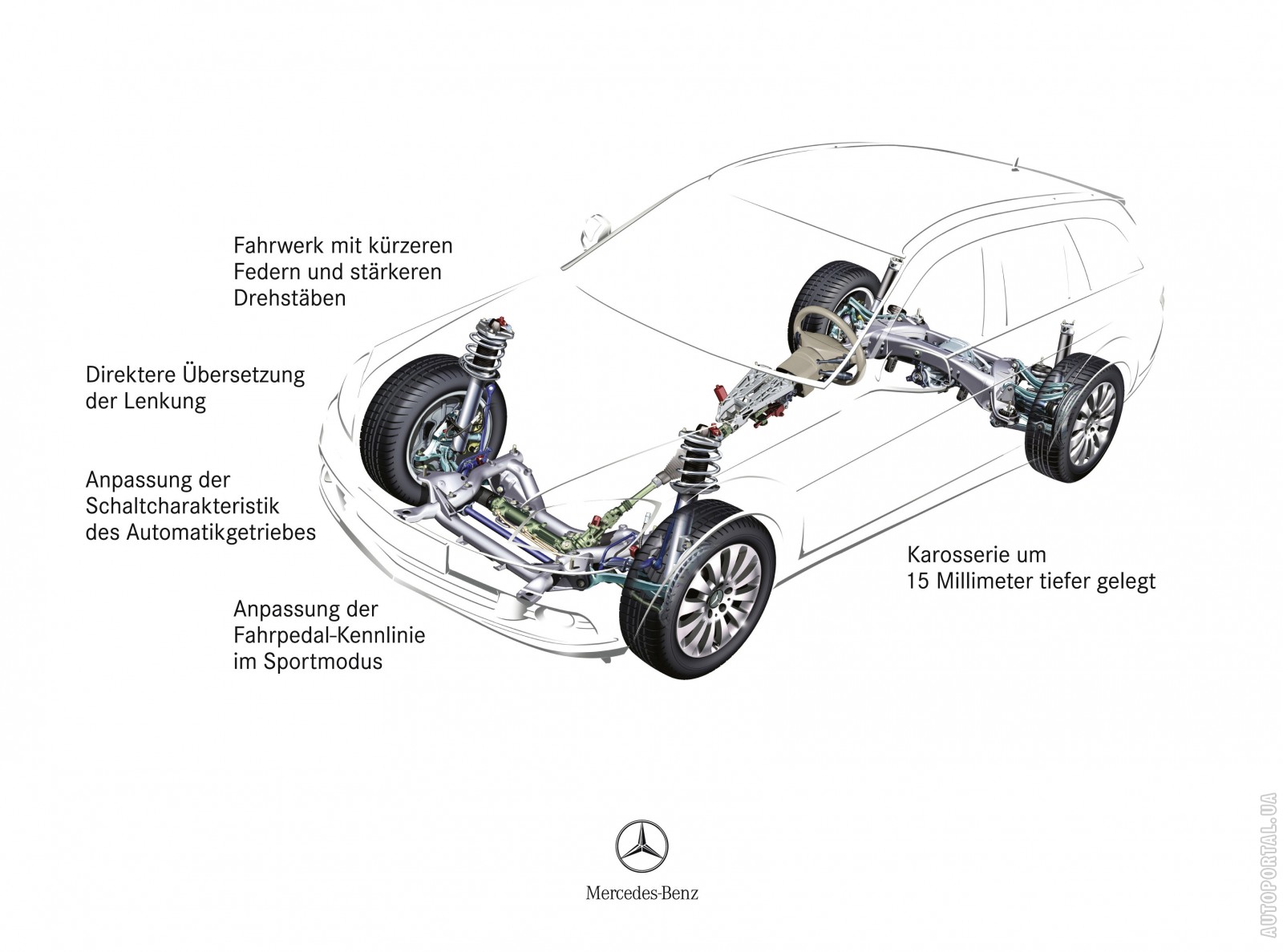 Fahrwerk mit kürzeren Federn und stärkeren Drehstäben

Direktere Übersetzung der Lenkung

Anpassung der Schaltcharakteristik des Automatikgetriebes

Anpassung der Fahrpedal-Kennlinie im Sportmodus

Karosserie um 15 Millimeter tiefer gelegt

Mercedes-Benz

AUTOPORTAL.UA