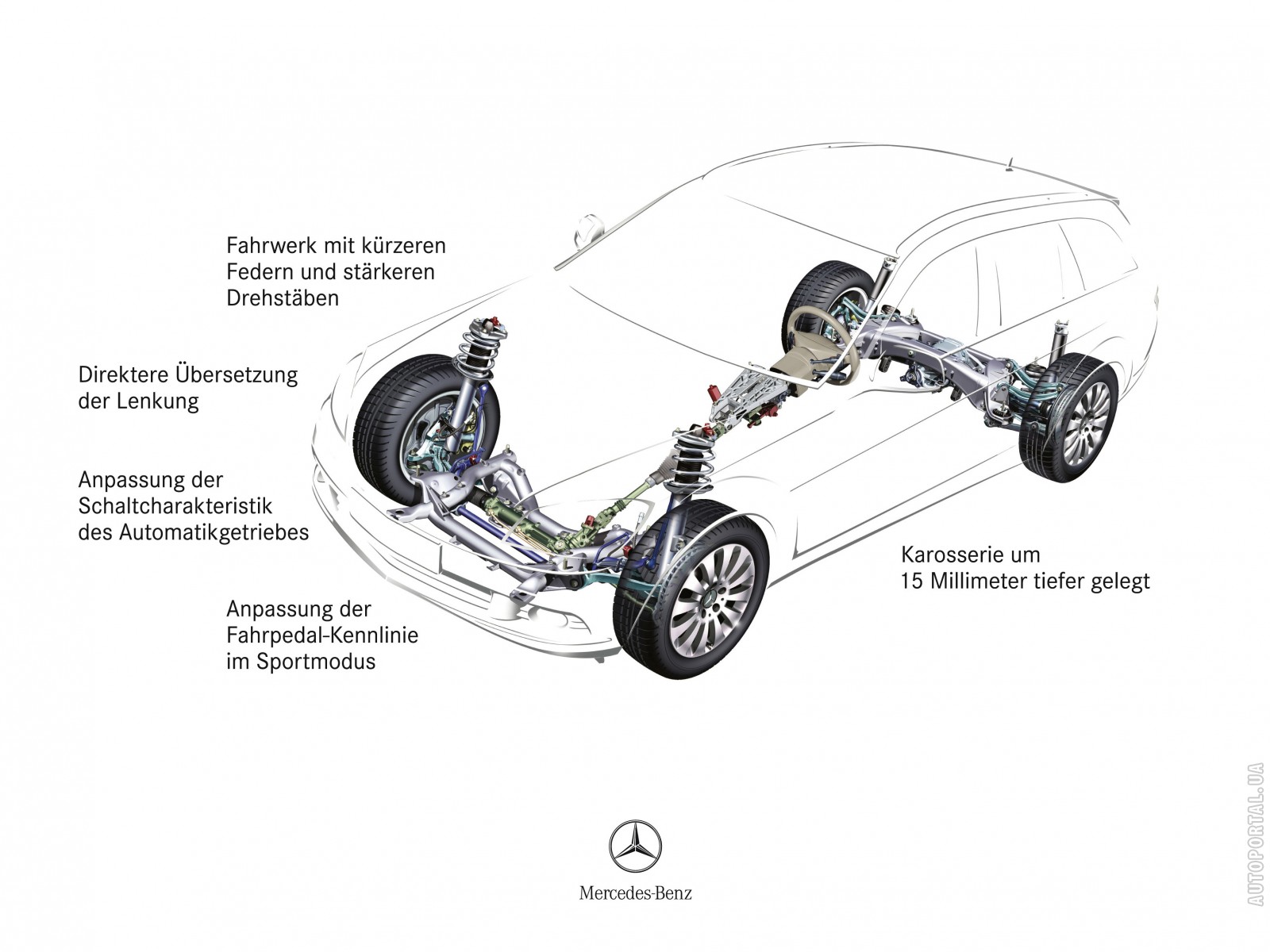 Fahrwerk mit kürzeren Federn und stärkeren Drehstäben

Direktere Übersetzung der Lenkung

Anpassung der Schaltcharakteristik des Automatikgetriebes

Anpassung der Fahrpedal-Kennlinie im Sportmodus

Karosserie um 15 Millimeter tiefer gelegt

Mercedes-Benz

AUTOPORTAL.UA