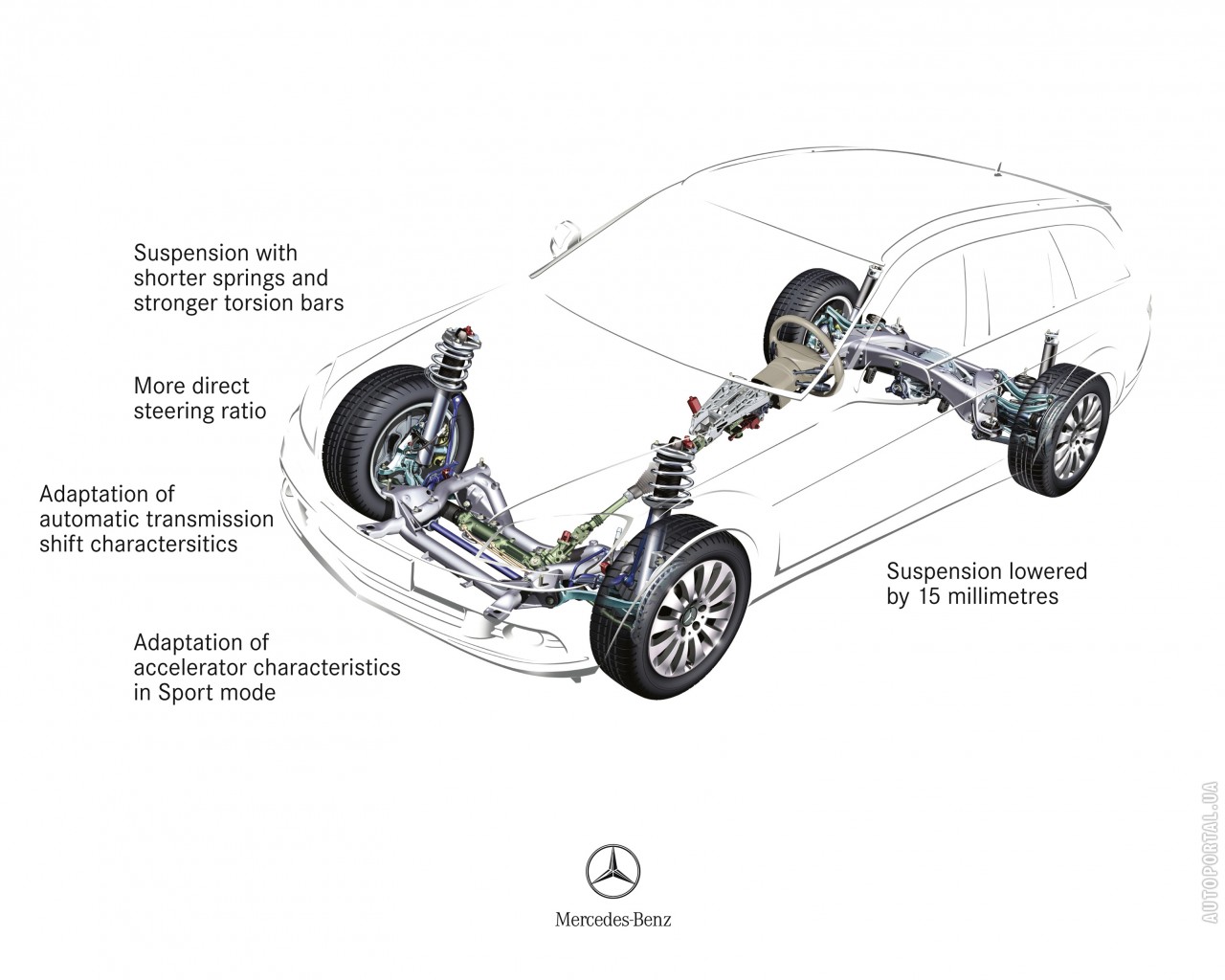 Suspension with shorter springs and stronger torsion bars

More direct steering ratio

Adaptation of automatic transmission shift charactersitics

Adaptation of accelerator characteristics in Sport mode

Suspension lowered by 15 millimetres

Mercedes-Benz

AUTOPORTAL.UA