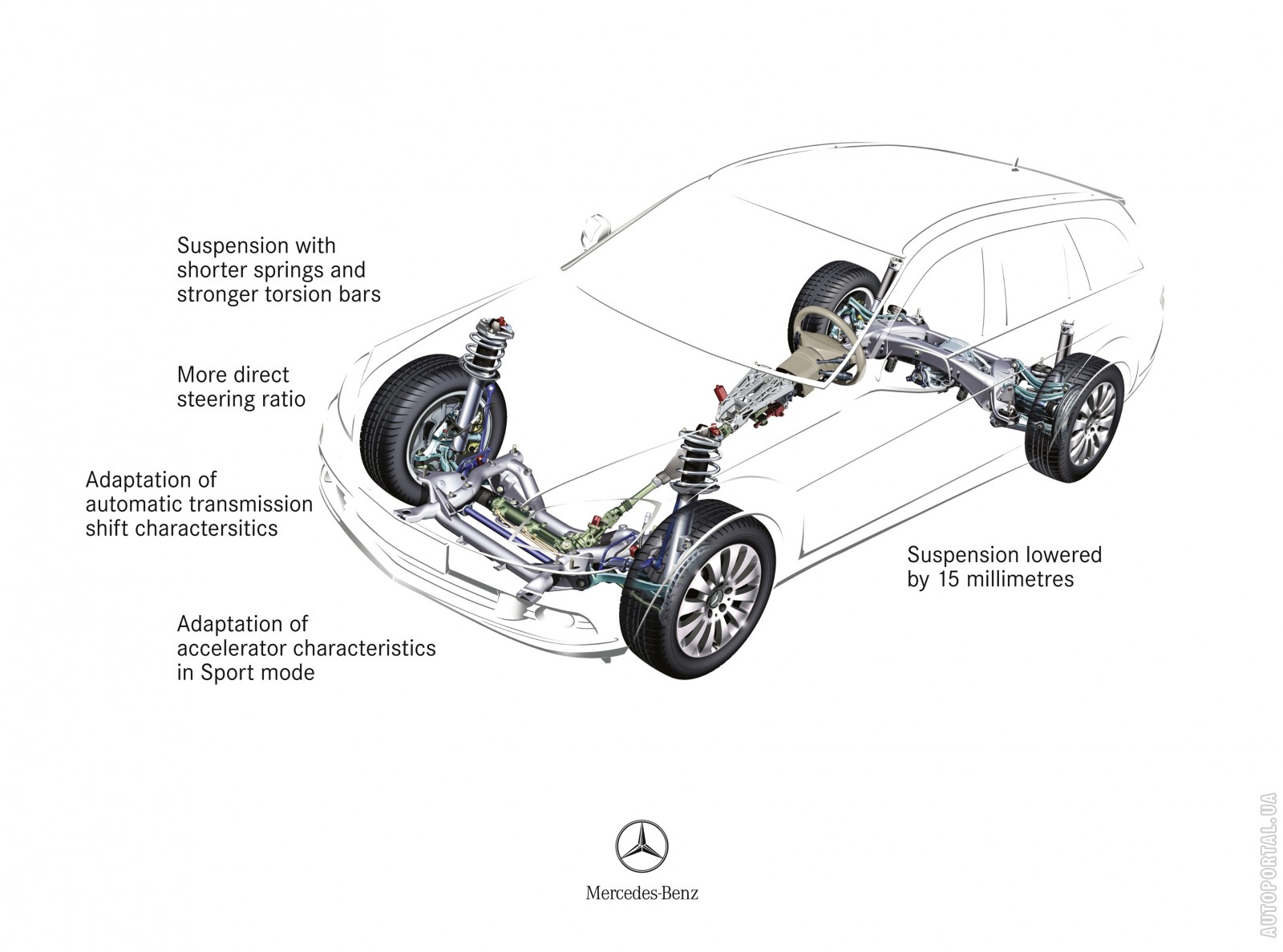 Suspension with shorter springs and stronger torsion bars

More direct steering ratio

Adaptation of automatic transmission shift charactersitics

Adaptation of accelerator characteristics in Sport mode

Suspension lowered by 15 millimetres

Mercedes-Benz

AUTOPORTAL.UA