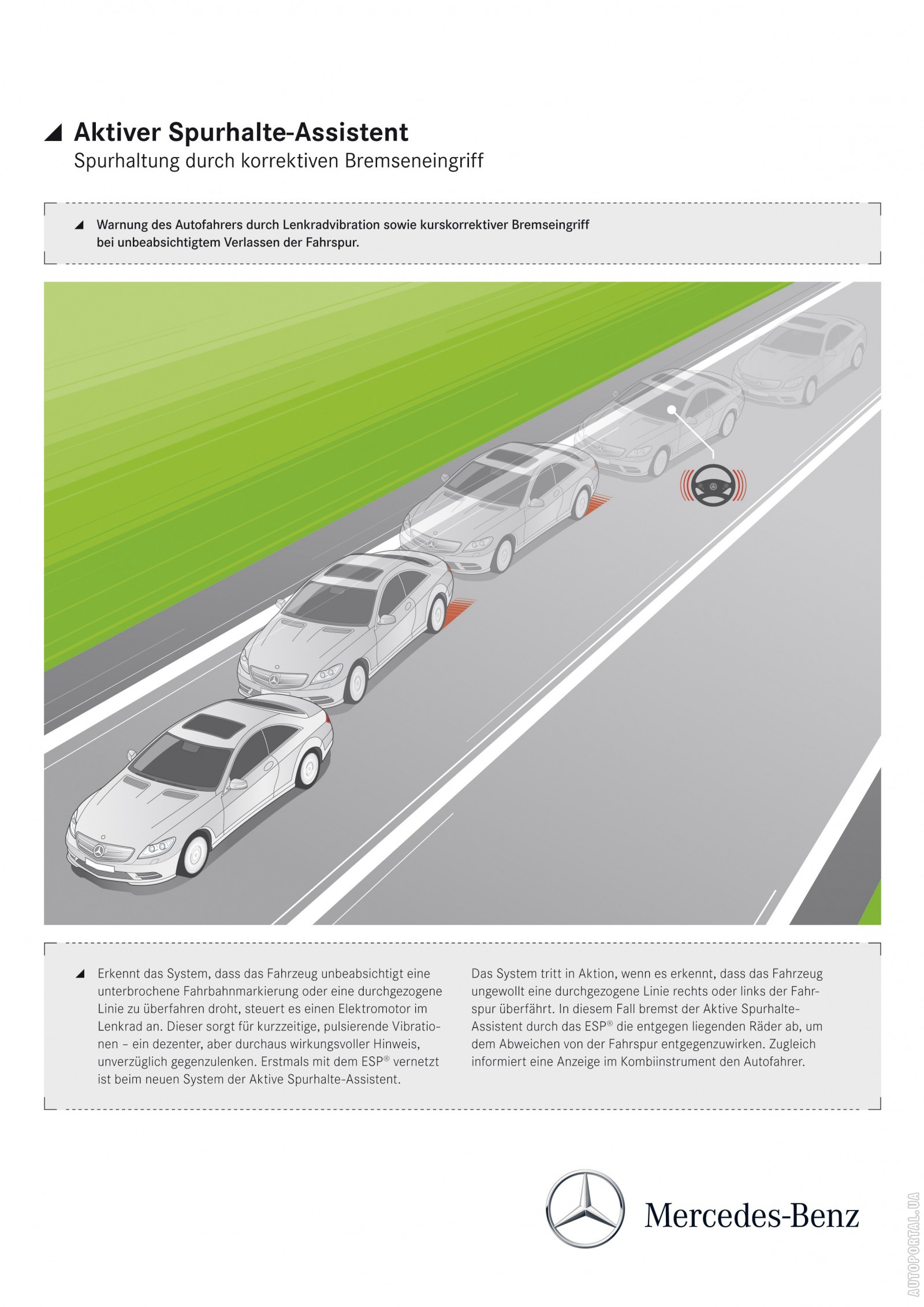 Aktiver Spurhalte-Assistent
Spurhaltung durch korrektiven Bremseneingriff

Warnung des Autofahrers durch Lenkradvibration sowie kurskorrektiver Bremseingriff bei unbeabsichtigtem Verlassen der Fahrspur.

Erkennt das System, dass das Fahrzeug unbeabsichtigt eine unterbrochene Fahrbahnmarkierung oder eine durchgezogene Linie zu überfahren droht, steuert es einen Elektromotor im Lenkrad an. Dieser sorgt für kurzzeitige, pulsierende Vibrationen – ein dezenter, aber durchaus wirkungsvoller Hinweis, unverzüglich gegenzulenken. Erstmals mit dem ESP® vernetzt ist beim neuen System der Aktive Spurhalte-Assistent.

Das System tritt in Aktion, wenn es erkennt, dass das Fahrzeug ungewollt eine durchgezogene Linie rechts oder links der Fahrspur überfährt. In diesem Fall bremst der Aktive Spurhalte-Assistent durch das ESP® die entgegen liegenden Räder ab, um dem Abweichen von der Fahrspur entgegenzuwirken. Zugleich informiert eine Anzeige im Kombiinstrument den Autofahrer.

Mercedes-Benz

AUTOPORTAL.UA