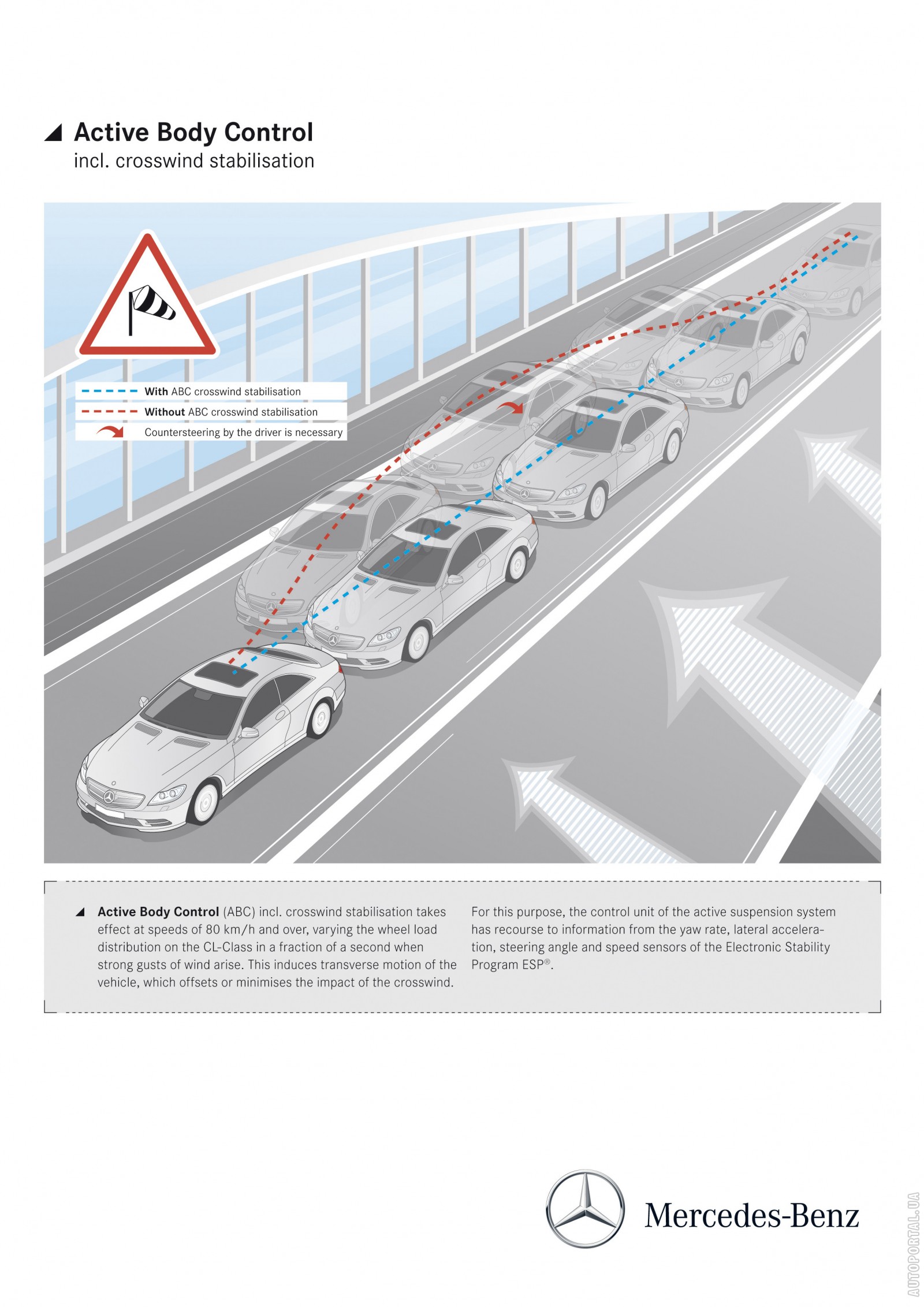 Active Body Control
incl. crosswind stabilisation

With ABC crosswind stabilisation
Without ABC crosswind stabilisation
Countersteering by the driver is necessary

Active Body Control (ABC) incl. crosswind stabilisation takes effect at speeds of 80 km/h and over, varying the wheel load distribution on the CL-Class in a fraction of a second when strong gusts of wind arise. This induces transverse motion of the vehicle, which offsets or minimises the impact of the crosswind.

For this purpose, the control unit of the active suspension system has recourse to information from the yaw rate, lateral acceleration, steering angle and speed sensors of the Electronic Stability Program ESP®.

Mercedes-Benz

AUTOPORTAL.UA